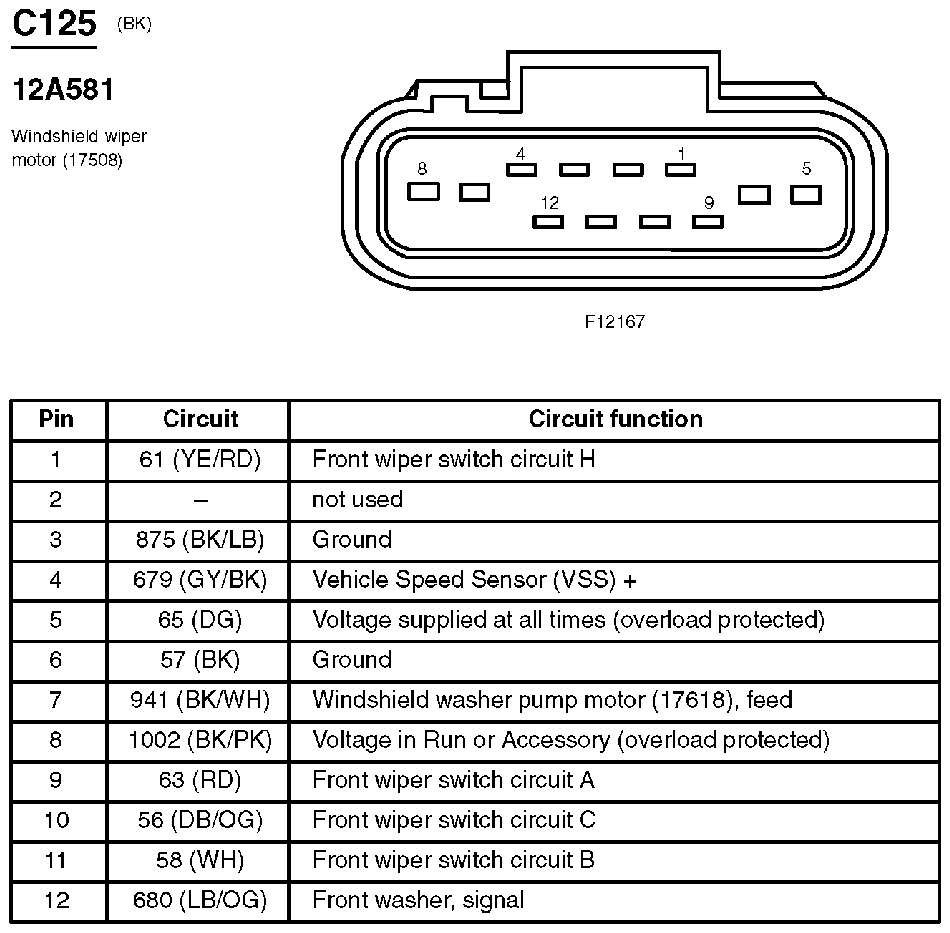 C125 (BK)

12A581

Windshield wiper motor (17508)

8 4 1 5
12 9

F12167

| Pin | Circuit | Circuit function |
|---|---|---|
| 1 | 61 (YE/RD) | Front wiper switch circuit H |
| 2 | – | not used |
| 3 | 875 (BK/LB) | Ground |
| 4 | 679 (GY/BK) | Vehicle Speed Sensor (VSS) + |
| 5 | 65 (DG) | Voltage supplied at all times (overload protected) |
| 6 | 57 (BK) | Ground |
| 7 | 941 (BK/WH) | Windshield washer pump motor (17618), feed |
| 8 | 1002 (BK/PK) | Voltage in Run or Accessory (overload protected) |
| 9 | 63 (RD) | Front wiper switch circuit A |
| 10 | 56 (DB/OG) | Front wiper switch circuit C |
| 11 | 58 (WH) | Front wiper switch circuit B |
| 12 | 680 (LB/OG) | Front washer, signal |