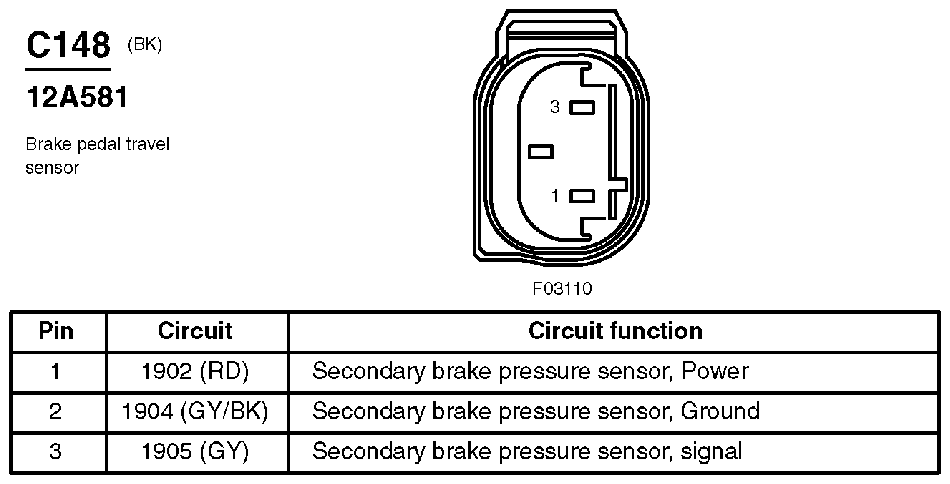 C148 (BK)

12A581

Brake pedal travel sensor

3

1

F03110

| Pin | Circuit | Circuit function |
|---|---|---|
| 1 | 1902 (RD) | Secondary brake pressure sensor, Power |
| 2 | 1904 (GY/BK) | Secondary brake pressure sensor, Ground |
| 3 | 1905 (GY) | Secondary brake pressure sensor, signal |