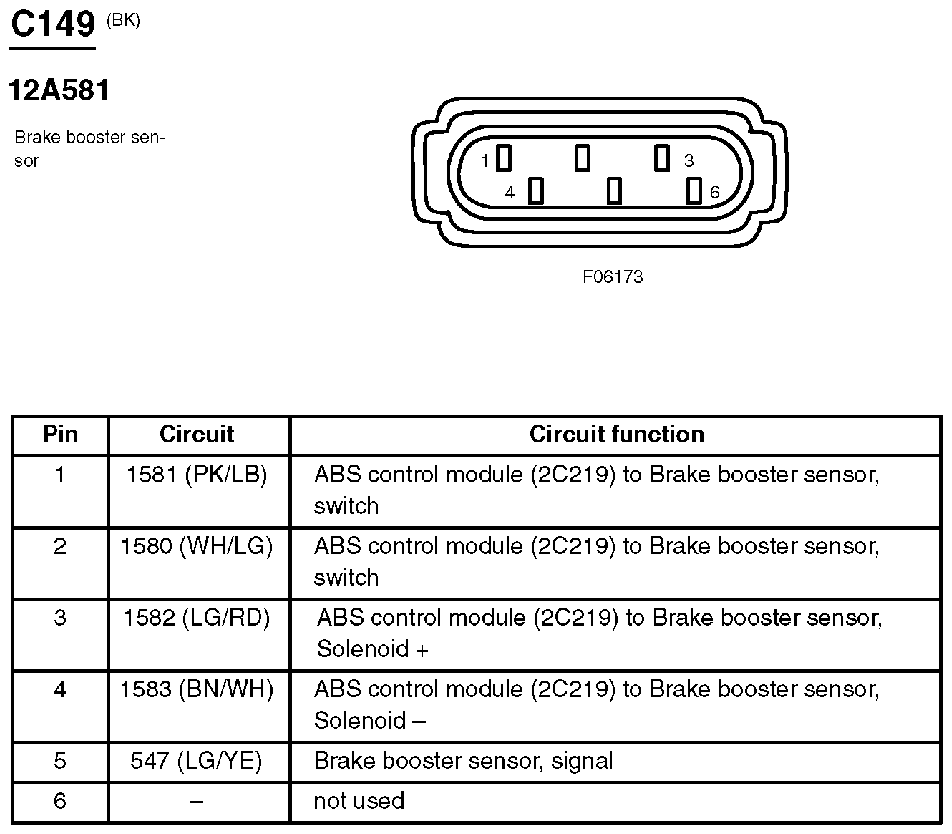 C149 (BK)

12A581

Brake booster sensor

1 3
4 6

F06173

| Pin | Circuit | Circuit function |
|---|---|---|
| 1 | 1581 (PK/LB) | ABS control module (2C219) to Brake booster sensor, switch |
| 2 | 1580 (WH/LG) | ABS control module (2C219) to Brake booster sensor, switch |
| 3 | 1582 (LG/RD) | ABS control module (2C219) to Brake booster sensor, Solenoid + |
| 4 | 1583 (BN/WH) | ABS control module (2C219) to Brake booster sensor, Solenoid – |
| 5 | 547 (LG/YE) | Brake booster sensor, signal |
| 6 | – | not used |