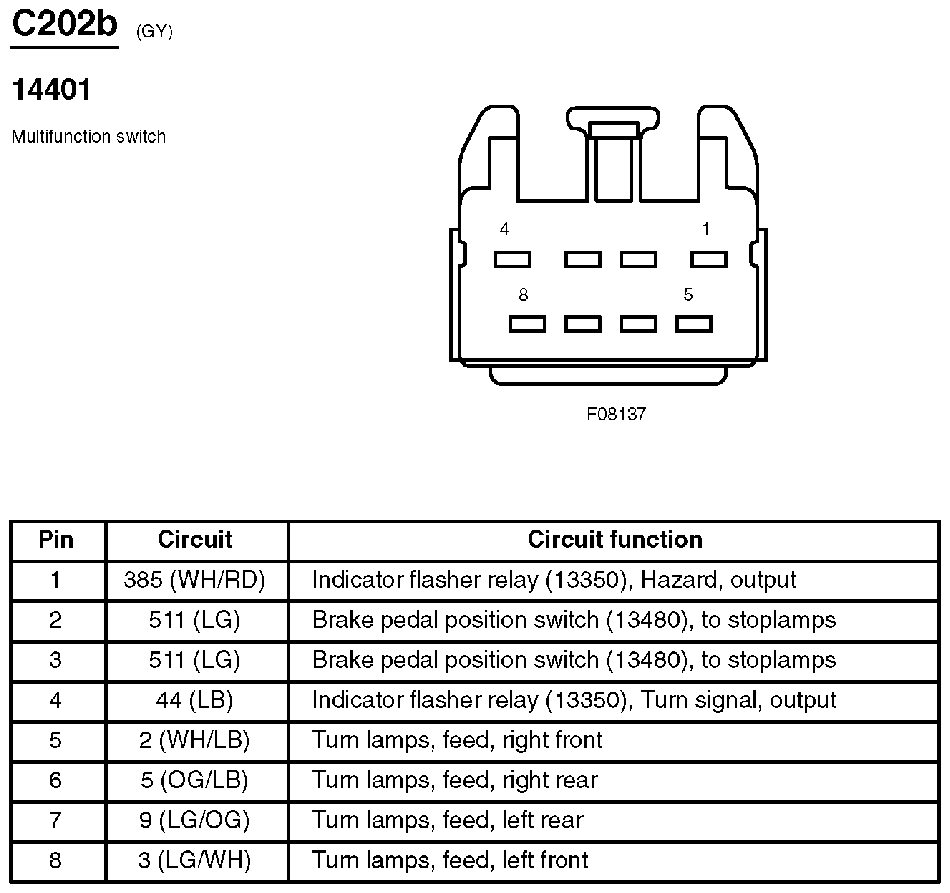 C202b (GY)

14401

Multifunction switch

4 1

8 5

F08137

| Pin | Circuit | Circuit function |
|---|---|---|
| 1 | 385 (WH/RD) | Indicator flasher relay (13350), Hazard, output |
| 2 | 511 (LG) | Brake pedal position switch (13480), to stoplamps |
| 3 | 511 (LG) | Brake pedal position switch (13480), to stoplamps |
| 4 | 44 (LB) | Indicator flasher relay (13350), Turn signal, output |
| 5 | 2 (WH/LB) | Turn lamps, feed, right front |
| 6 | 5 (OG/LB) | Turn lamps, feed, right rear |
| 7 | 9 (LG/OG) | Turn lamps, feed, left rear |
| 8 | 3 (LG/WH) | Turn lamps, feed, left front |