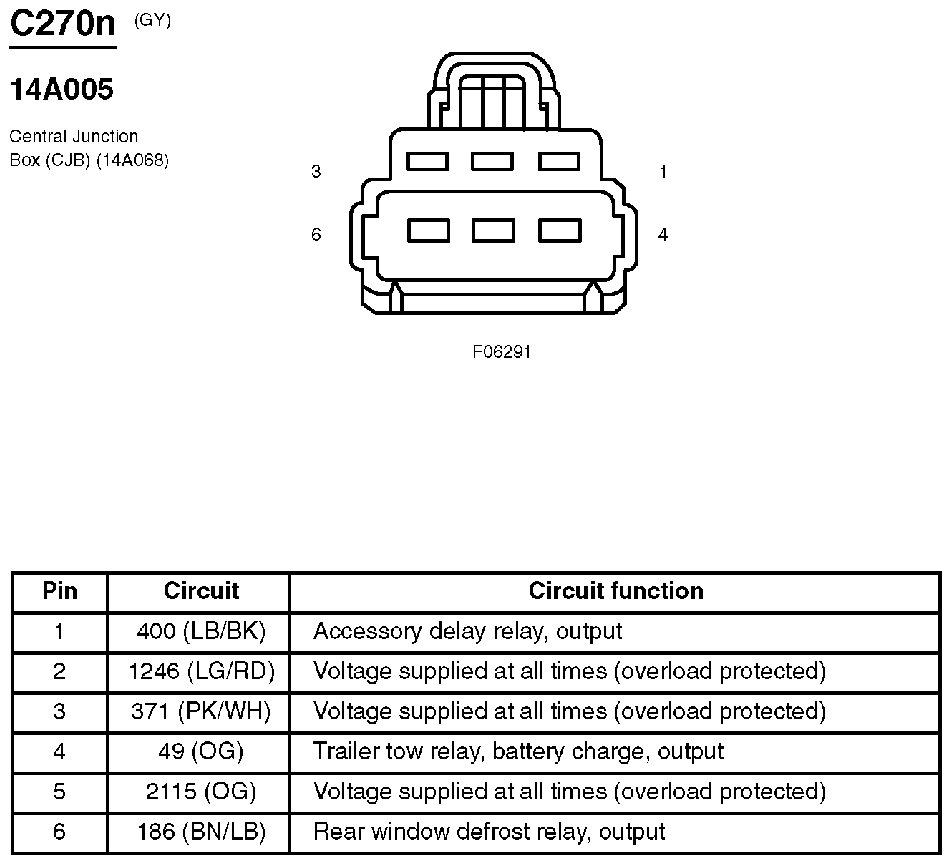 C270n (GY)

14A005

Central Junction Box (CJB) (14A068)

3

1

6

4

F06291

| Pin | Circuit | Circuit function |
|---|---|---|
| 1 | 400 (LB/BK) | Accessory delay relay, output |
| 2 | 1246 (LG/RD) | Voltage supplied at all times (overload protected) |
| 3 | 371 (PK/WH) | Voltage supplied at all times (overload protected) |
| 4 | 49 (OG) | Trailer tow relay, battery charge, output |
| 5 | 2115 (OG) | Voltage supplied at all times (overload protected) |
| 6 | 186 (BN/LB) | Rear window defrost relay, output |