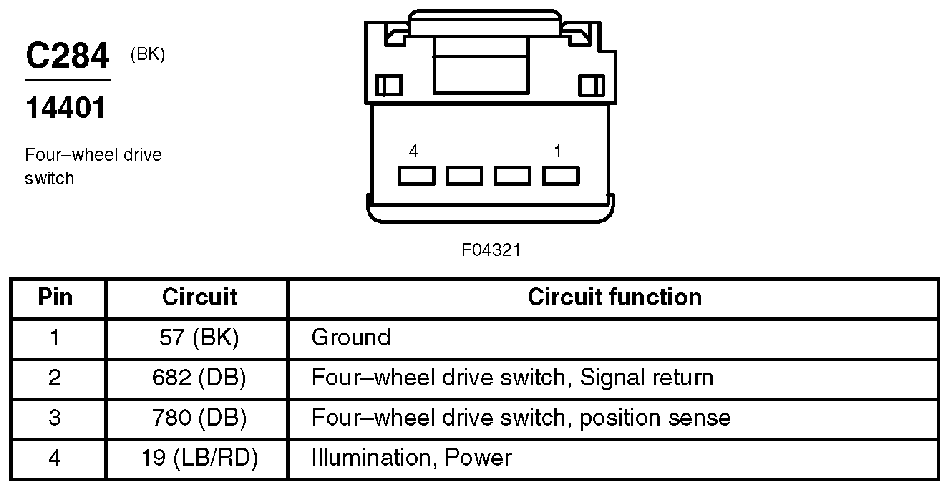 C284 (BK)

14401

Four–wheel drive switch

4

1

F04321

| Pin | Circuit | Circuit function |
|---|---|---|
| 1 | 57 (BK) | Ground |
| 2 | 682 (DB) | Four–wheel drive switch, Signal return |
| 3 | 780 (DB) | Four–wheel drive switch, position sense |
| 4 | 19 (LB/RD) | Illumination, Power |