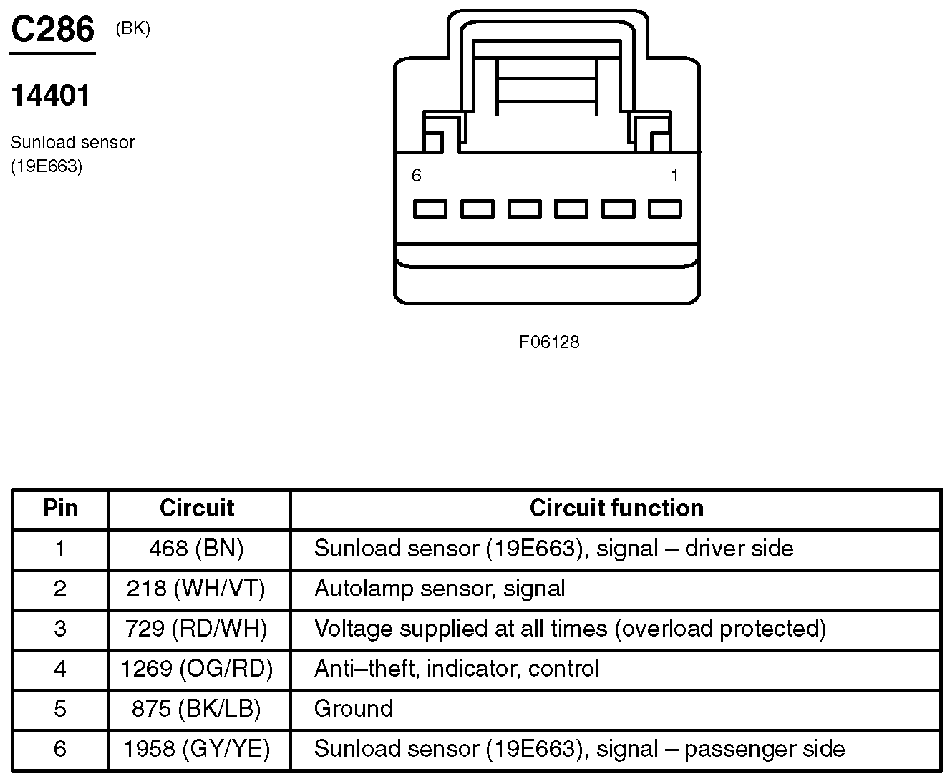 C286 (BK)

14401

Sunload sensor (19E663)

6

1

F06128

| Pin | Circuit | Circuit function |
|---|---|---|
| 1 | 468 (BN) | Sunload sensor (19E663), signal – driver side |
| 2 | 218 (WH/VT) | Autolamp sensor, signal |
| 3 | 729 (RD/WH) | Voltage supplied at all times (overload protected) |
| 4 | 1269 (OG/RD) | Anti–theft, indicator, control |
| 5 | 875 (BK/LB) | Ground |
| 6 | 1958 (GY/YE) | Sunload sensor (19E663), signal – passenger side |