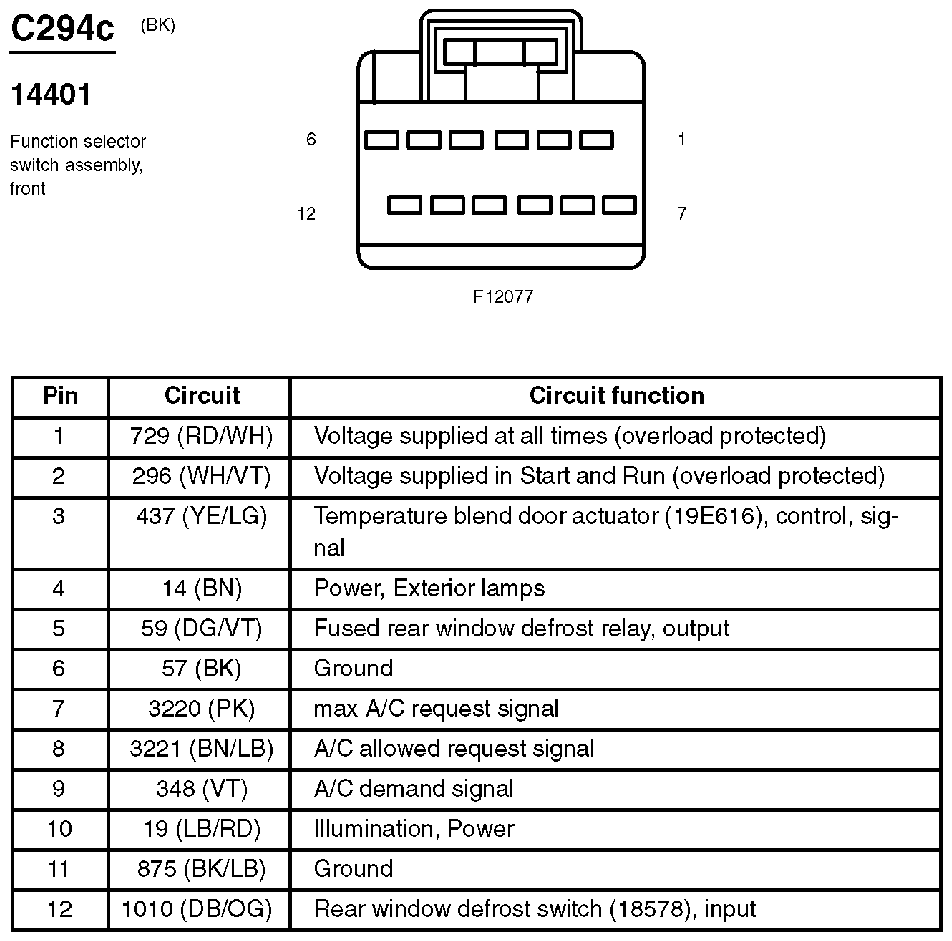 C294c (BK)

14401

Function selector switch assembly, front

6

1

12

7

F12077

| Pin | Circuit | Circuit function |
|---|---|---|
| 1 | 729 (RD/WH) | Voltage supplied at all times (overload protected) |
| 2 | 296 (WH/VT) | Voltage supplied in Start and Run (overload protected) |
| 3 | 437 (YE/LG) | Temperature blend door actuator (19E616), control, signal |
| 4 | 14 (BN) | Power, Exterior lamps |
| 5 | 59 (DG/VT) | Fused rear window defrost relay, output |
| 6 | 57 (BK) | Ground |
| 7 | 3220 (PK) | max A/C request signal |
| 8 | 3221 (BN/LB) | A/C allowed request signal |
| 9 | 348 (VT) | A/C demand signal |
| 10 | 19 (LB/RD) | Illumination, Power |
| 11 | 875 (BK/LB) | Ground |
| 12 | 1010 (DB/OG) | Rear window defrost switch (18578), input |