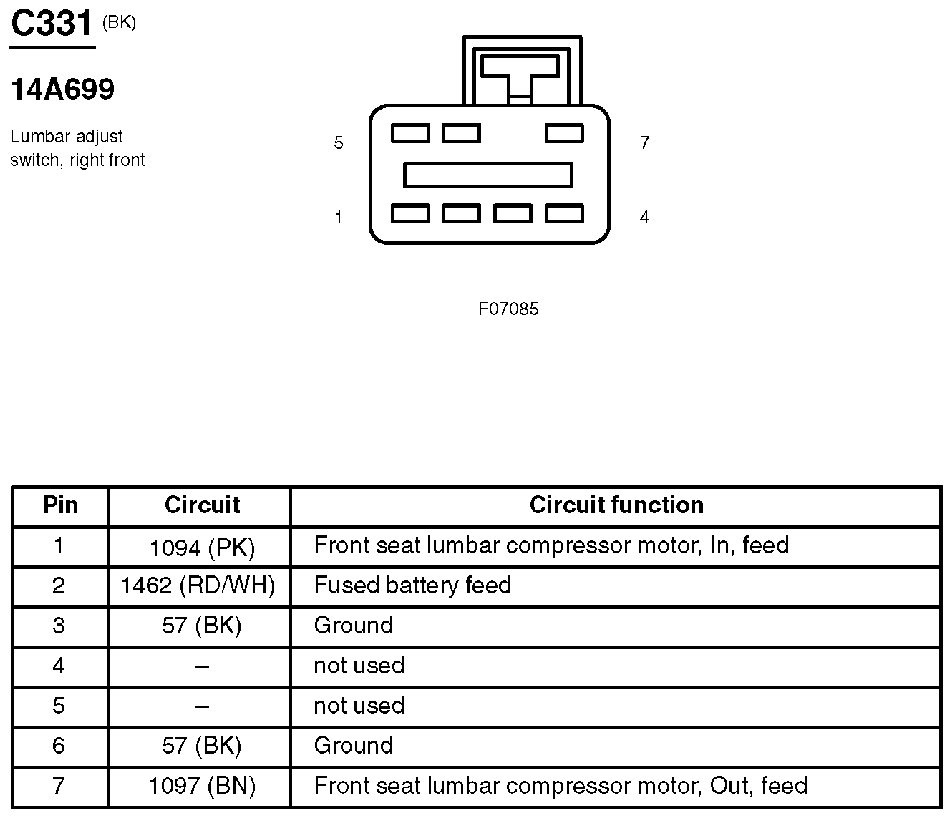 C331 (BK)

14A699

Lumbar adjust switch, right front

5

7

1

4

F07085

| Pin | Circuit | Circuit function |
|---|---|---|
| 1 | 1094 (PK) | Front seat lumbar compressor motor, In, feed |
| 2 | 1462 (RD/WH) | Fused battery feed |
| 3 | 57 (BK) | Ground |
| 4 | – | not used |
| 5 | – | not used |
| 6 | 57 (BK) | Ground |
| 7 | 1097 (BN) | Front seat lumbar compressor motor, Out, feed |