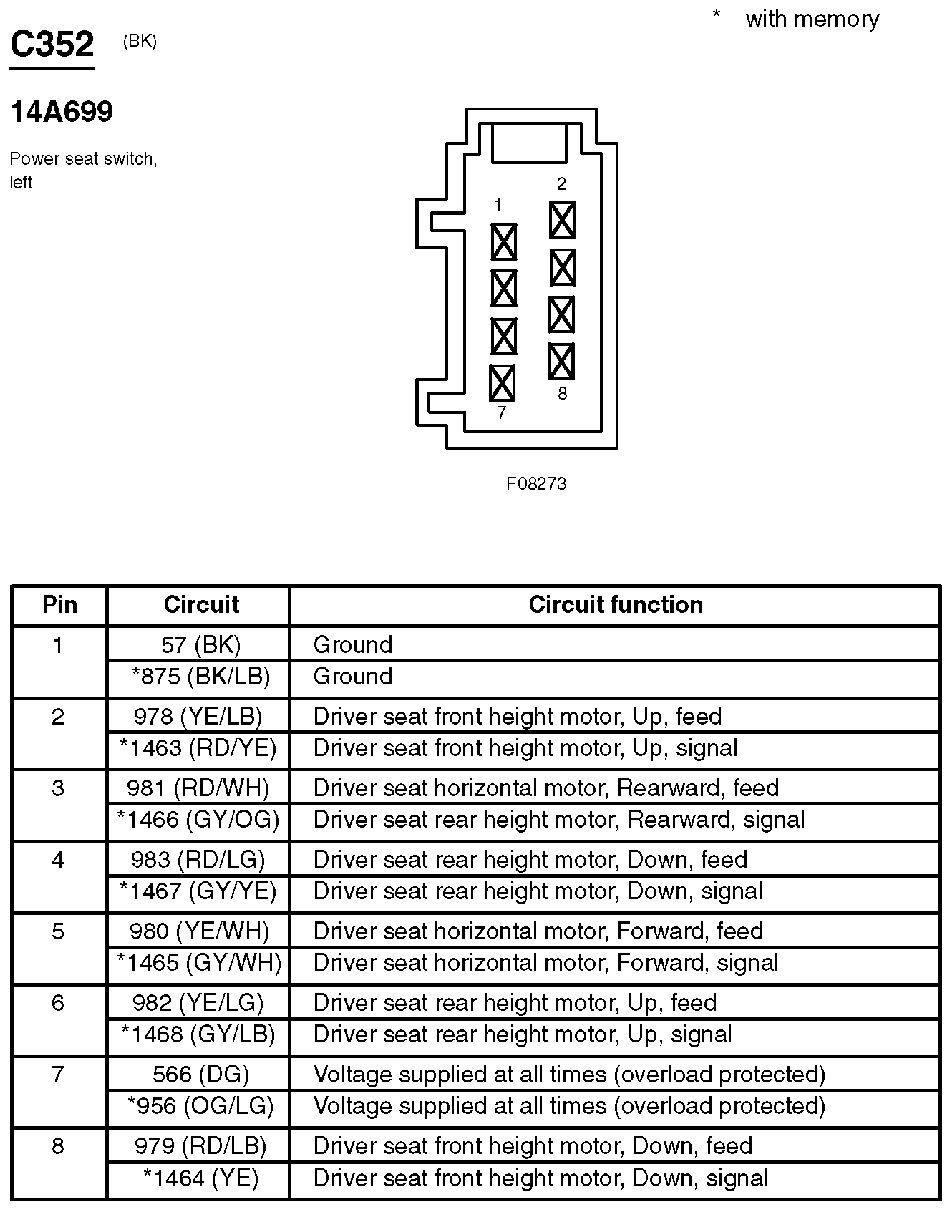 * with memory

C352 (BK)

14A699

Power seat switch, left

1
2
7
8

F08273

| Pin | Circuit | Circuit function |
|---|---|---|
| 1 | 57 (BK) | Ground |
| | *875 (BK/LB) | Ground |
| 2 | 978 (YE/LB) | Driver seat front height motor, Up, feed |
| | *1463 (RD/YE) | Driver seat front height motor, Up, signal |
| 3 | 981 (RD/WH) | Driver seat horizontal motor, Rearward, feed |
| | *1466 (GY/OG) | Driver seat rear height motor, Rearward, signal |
| 4 | 983 (RD/LG) | Driver seat rear height motor, Down, feed |
| | *1467 (GY/YE) | Driver seat rear height motor, Down, signal |
| 5 | 980 (YE/WH) | Driver seat horizontal motor, Forward, feed |
| | *1465 (GY/WH) | Driver seat horizontal motor, Forward, signal |
| 6 | 982 (YE/LG) | Driver seat rear height motor, Up, feed |
| | *1468 (GY/LB) | Driver seat rear height motor, Up, signal |
| 7 | 566 (DG) | Voltage supplied at all times (overload protected) |
| | *956 (OG/LG) | Voltage supplied at all times (overload protected) |
| 8 | 979 (RD/LB) | Driver seat front height motor, Down, feed |
| | *1464 (YE) | Driver seat front height motor, Down, signal |