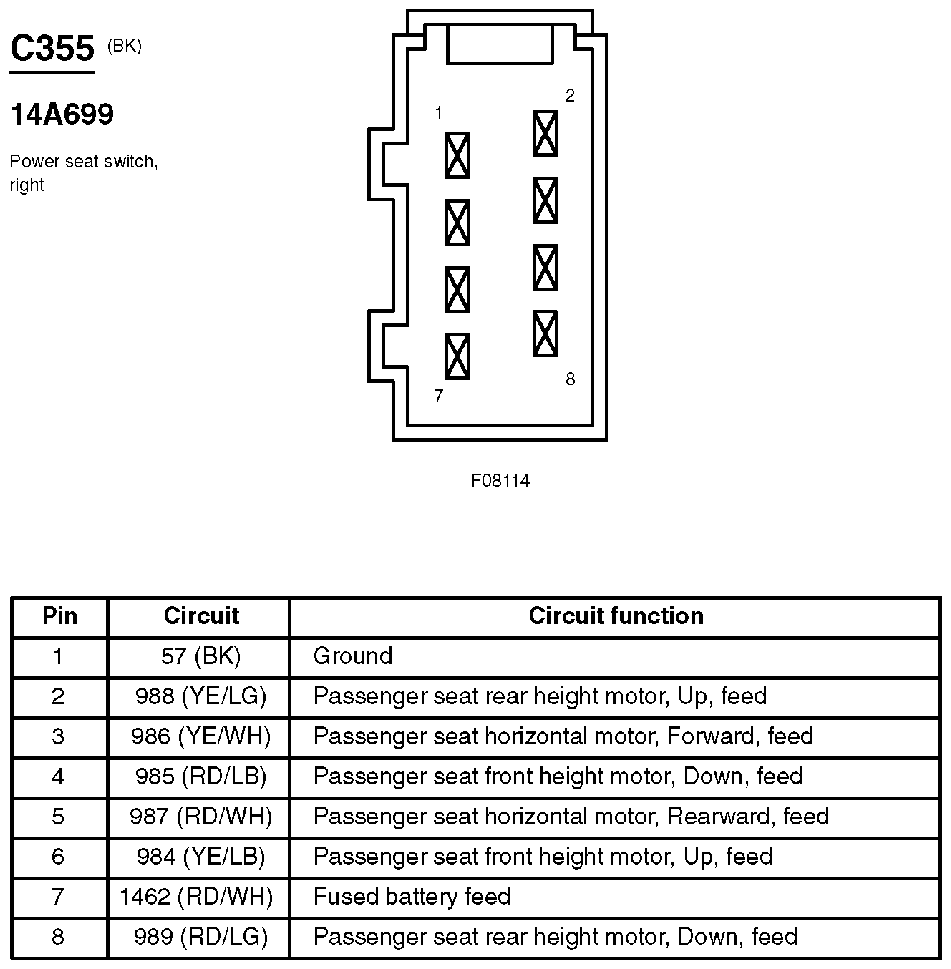 C355 (BK)

14A699

Power seat switch, right

1
2
7
8

F08114

| Pin | Circuit | Circuit function |
|---|---|---|
| 1 | 57 (BK) | Ground |
| 2 | 988 (YE/LG) | Passenger seat rear height motor, Up, feed |
| 3 | 986 (YE/WH) | Passenger seat horizontal motor, Forward, feed |
| 4 | 985 (RD/LB) | Passenger seat front height motor, Down, feed |
| 5 | 987 (RD/WH) | Passenger seat horizontal motor, Rearward, feed |
| 6 | 984 (YE/LB) | Passenger seat front height motor, Up, feed |
| 7 | 1462 (RD/WH) | Fused battery feed |
| 8 | 989 (RD/LG) | Passenger seat rear height motor, Down, feed |