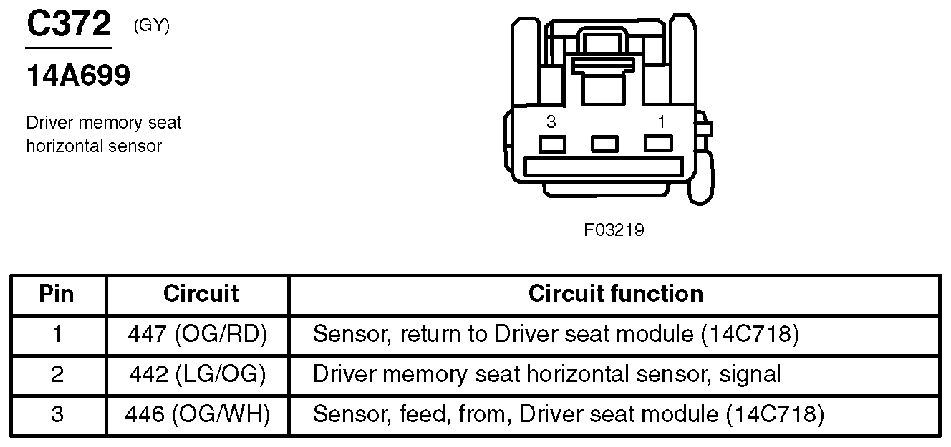 C372 (GY)

14A699

Driver memory seat horizontal sensor

3 1

F03219

| Pin | Circuit | Circuit function |
|---|---|---|
| 1 | 447 (OG/RD) | Sensor, return to Driver seat module (14C718) |
| 2 | 442 (LG/OG) | Driver memory seat horizontal sensor, signal |
| 3 | 446 (OG/WH) | Sensor, feed, from, Driver seat module (14C718) |