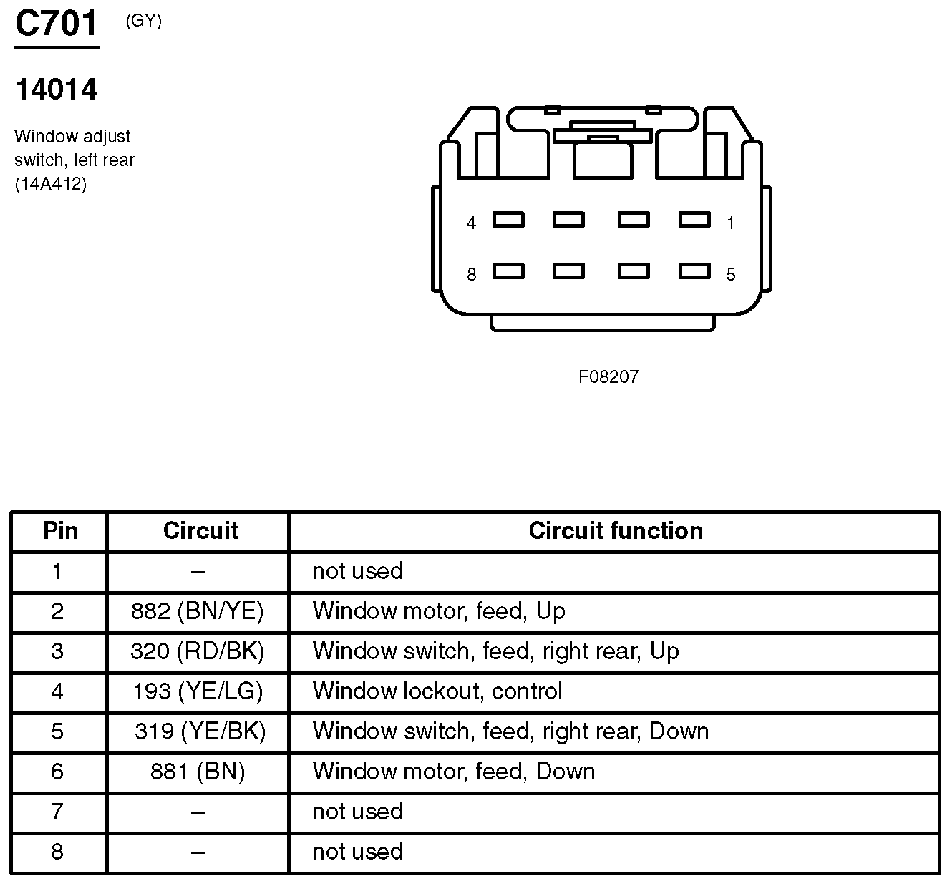 C701 (GY)

14014

Window adjust switch, left rear (14A412)

4 1
8 5

F08207

| Pin | Circuit | Circuit function |
|---|---|---|
| 1 | – | not used |
| 2 | 882 (BN/YE) | Window motor, feed, Up |
| 3 | 320 (RD/BK) | Window switch, feed, right rear, Up |
| 4 | 193 (YE/LG) | Window lockout, control |
| 5 | 319 (YE/BK) | Window switch, feed, right rear, Down |
| 6 | 881 (BN) | Window motor, feed, Down |
| 7 | – | not used |
| 8 | – | not used |