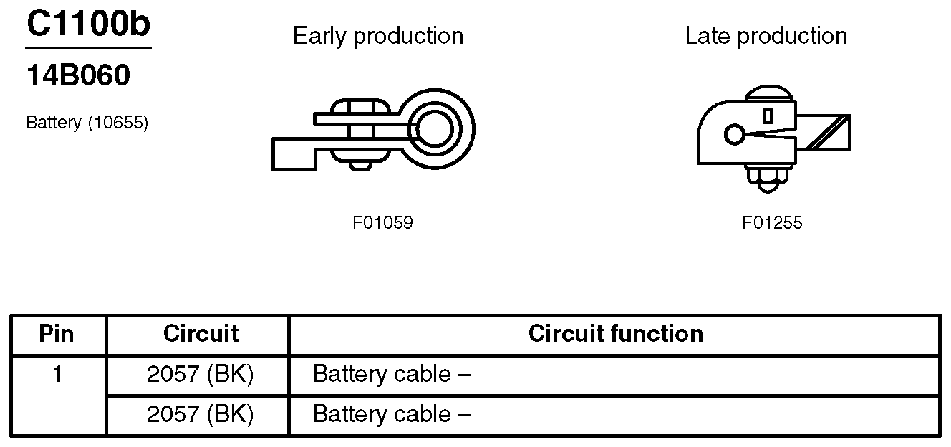 C1100b

14B060

Battery (10655)

Early production

F01059

Late production

F01255

| Pin | Circuit | Circuit function |
|---|---|---|
| 1 | 2057 (BK) | Battery cable – |
| | 2057 (BK) | Battery cable – |