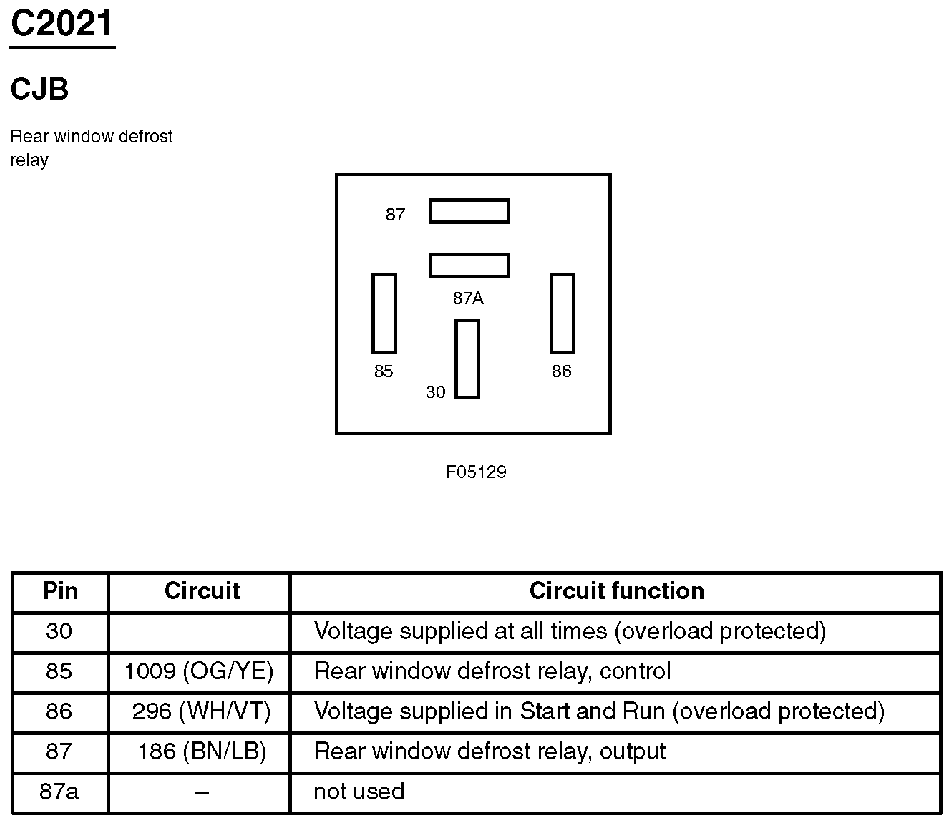 C2021

CJB

Rear window defrost relay

87

87A

85

86

30

F05129

| Pin | Circuit | Circuit function |
|---|---|---|
| 30 | | Voltage supplied at all times (overload protected) |
| 85 | 1009 (OG/YE) | Rear window defrost relay, control |
| 86 | 296 (WH/VT) | Voltage supplied in Start and Run (overload protected) |
| 87 | 186 (BN/LB) | Rear window defrost relay, output |
| 87a | – | not used |