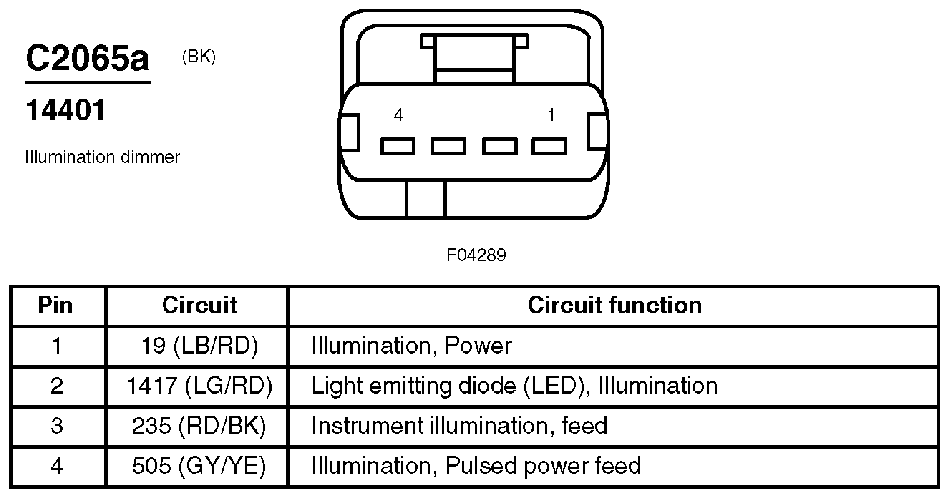 C2065a (BK)

14401

Illumination dimmer

4

1

F04289

| Pin | Circuit | Circuit function |
|---|---|---|
| 1 | 19 (LB/RD) | Illumination, Power |
| 2 | 1417 (LG/RD) | Light emitting diode (LED), Illumination |
| 3 | 235 (RD/BK) | Instrument illumination, feed |
| 4 | 505 (GY/YE) | Illumination, Pulsed power feed |