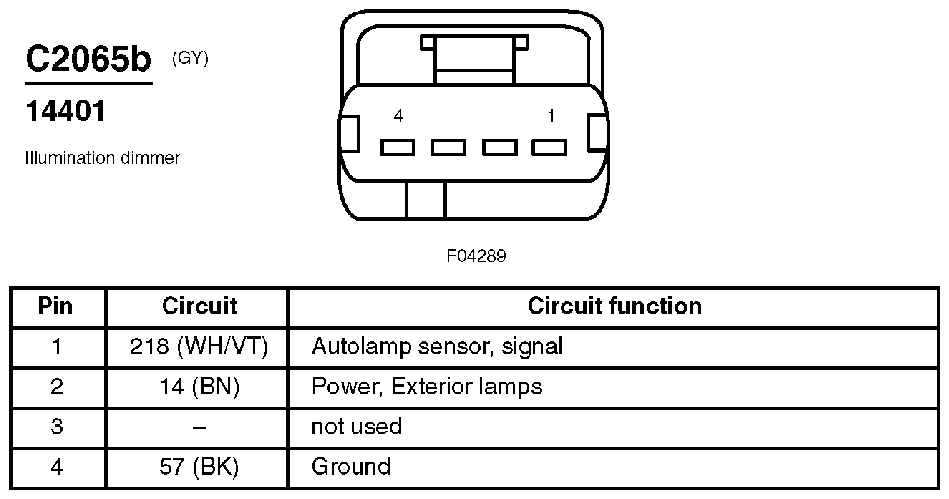 C2065b (GY)

14401

Illumination dimmer

4 1

F04289

| Pin | Circuit | Circuit function |
|---|---|---|
| 1 | 218 (WH/VT) | Autolamp sensor, signal |
| 2 | 14 (BN) | Power, Exterior lamps |
| 3 | – | not used |
| 4 | 57 (BK) | Ground |