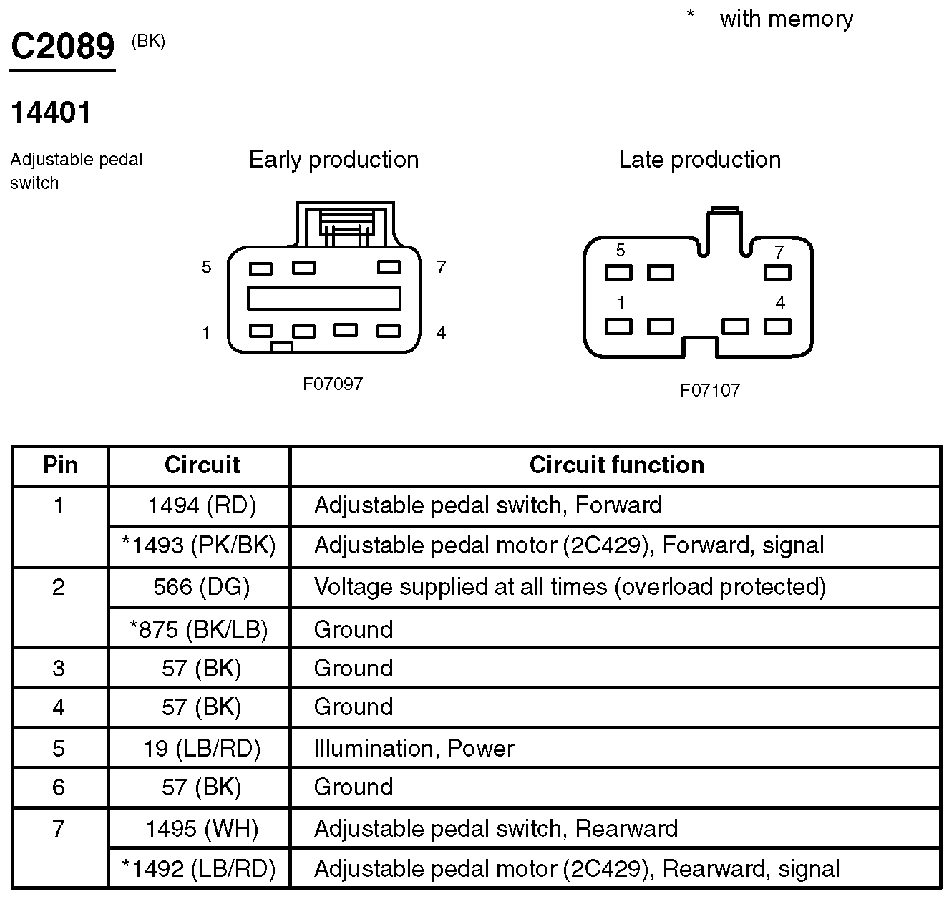 * with memory

C2089 (BK)

14401

Adjustable pedal switch

Early production

5 7
1 4

F07097

Late production

5 7
1 4

F07107

| Pin | Circuit | Circuit function |
|---|---|---|
| 1 | 1494 (RD) | Adjustable pedal switch, Forward |
| | *1493 (PK/BK) | Adjustable pedal motor (2C429), Forward, signal |
| 2 | 566 (DG) | Voltage supplied at all times (overload protected) |
| | *875 (BK/LB) | Ground |
| 3 | 57 (BK) | Ground |
| 4 | 57 (BK) | Ground |
| 5 | 19 (LB/RD) | Illumination, Power |
| 6 | 57 (BK) | Ground |
| 7 | 1495 (WH) | Adjustable pedal switch, Rearward |
| | *1492 (LB/RD) | Adjustable pedal motor (2C429), Rearward, signal |