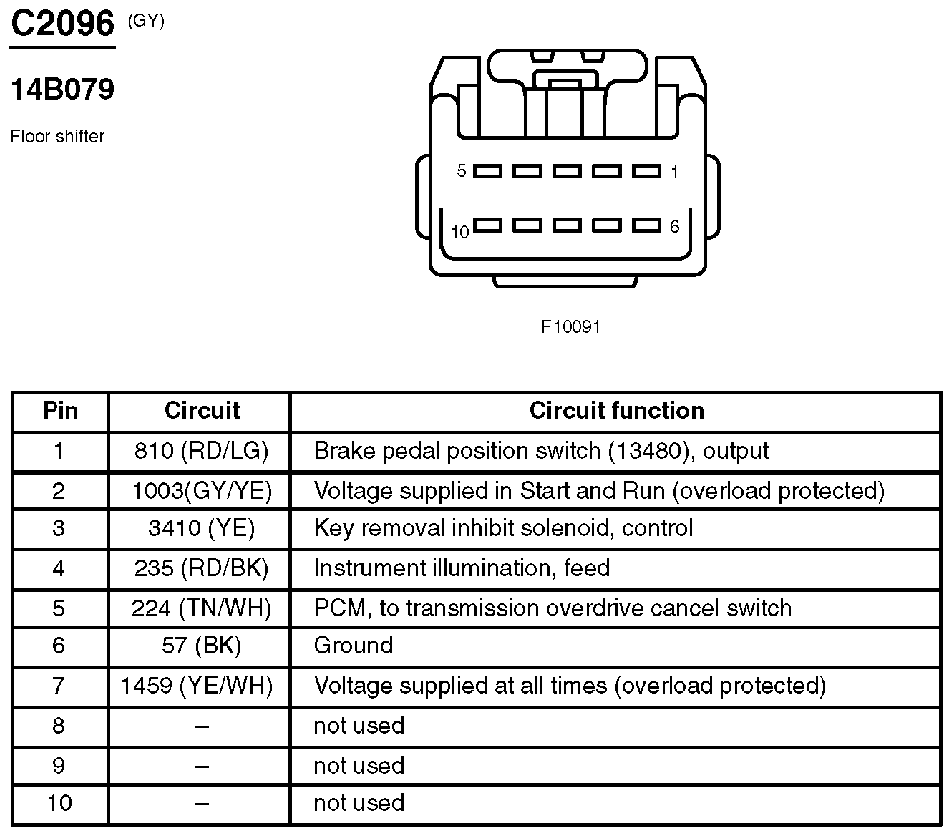 C2096 (GY)

14B079

Floor shifter

5 1

10 6

F10091

| Pin | Circuit | Circuit function |
|---|---|---|
| 1 | 810 (RD/LG) | Brake pedal position switch (13480), output |
| 2 | 1003(GY/YE) | Voltage supplied in Start and Run (overload protected) |
| 3 | 3410 (YE) | Key removal inhibit solenoid, control |
| 4 | 235 (RD/BK) | Instrument illumination, feed |
| 5 | 224 (TN/WH) | PCM, to transmission overdrive cancel switch |
| 6 | 57 (BK) | Ground |
| 7 | 1459 (YE/WH) | Voltage supplied at all times (overload protected) |
| 8 | – | not used |
| 9 | – | not used |
| 10 | – | not used |