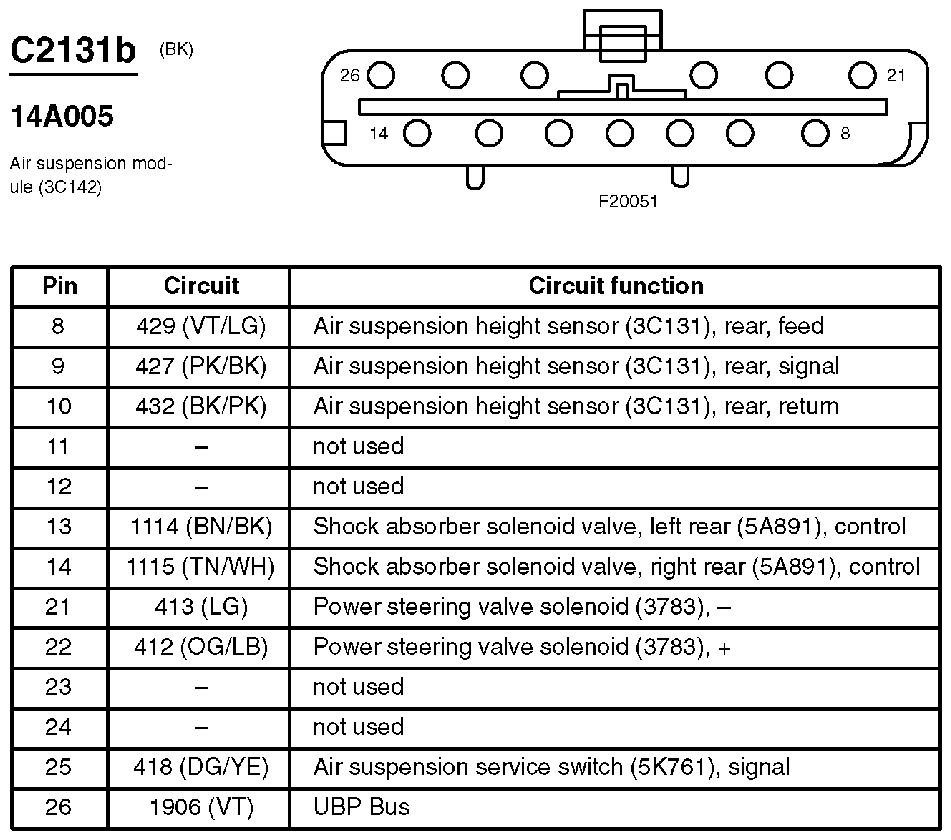 C2131b (BK)

14A005

Air suspension module (3C142)

26 21 14 8

F20051

| Pin | Circuit | Circuit function |
|---|---|---|
| 8 | 429 (VT/LG) | Air suspension height sensor (3C131), rear, feed |
| 9 | 427 (PK/BK) | Air suspension height sensor (3C131), rear, signal |
| 10 | 432 (BK/PK) | Air suspension height sensor (3C131), rear, return |
| 11 | – | not used |
| 12 | – | not used |
| 13 | 1114 (BN/BK) | Shock absorber solenoid valve, left rear (5A891), control |
| 14 | 1115 (TN/WH) | Shock absorber solenoid valve, right rear (5A891), control |
| 21 | 413 (LG) | Power steering valve solenoid (3783), – |
| 22 | 412 (OG/LB) | Power steering valve solenoid (3783), + |
| 23 | – | not used |
| 24 | – | not used |
| 25 | 418 (DG/YE) | Air suspension service switch (5K761), signal |
| 26 | 1906 (VT) | UBP Bus |