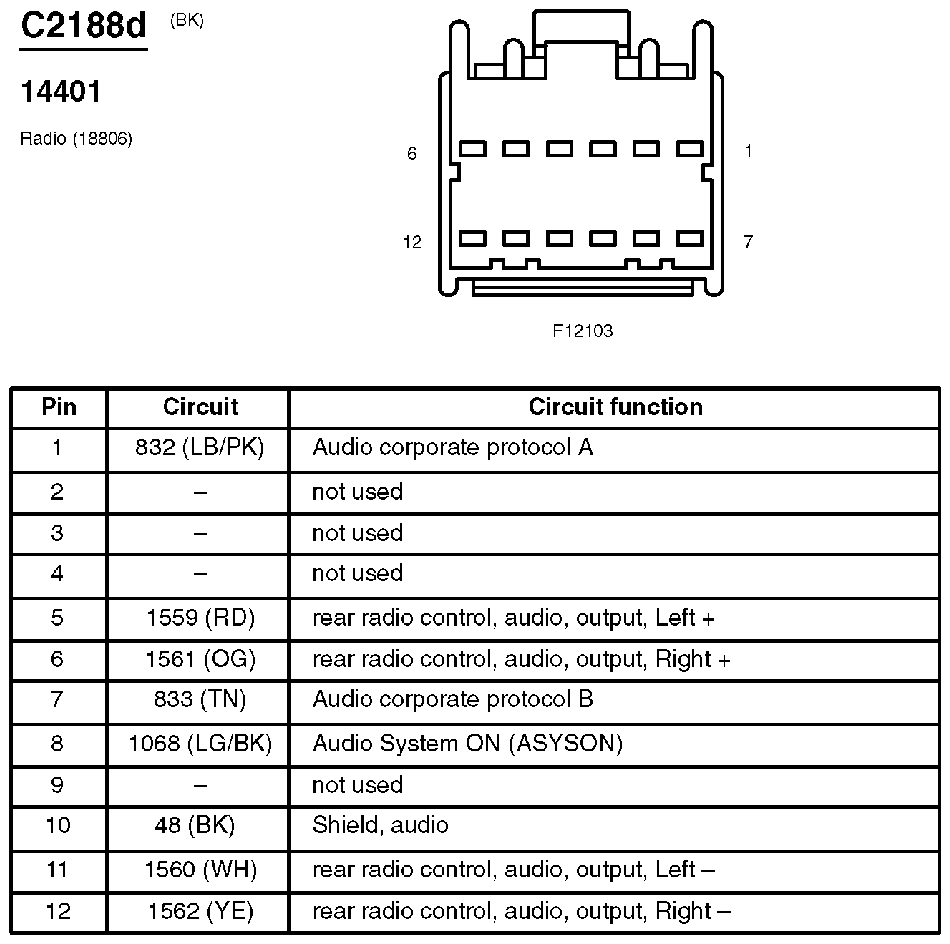 C2188d (BK)

14401

Radio (18806)

6

1

12

7

F12103

| Pin | Circuit | Circuit function |
|---|---|---|
| 1 | 832 (LB/PK) | Audio corporate protocol A |
| 2 | – | not used |
| 3 | – | not used |
| 4 | – | not used |
| 5 | 1559 (RD) | rear radio control, audio, output, Left + |
| 6 | 1561 (OG) | rear radio control, audio, output, Right + |
| 7 | 833 (TN) | Audio corporate protocol B |
| 8 | 1068 (LG/BK) | Audio System ON (ASYSON) |
| 9 | – | not used |
| 10 | 48 (BK) | Shield, audio |
| 11 | 1560 (WH) | rear radio control, audio, output, Left – |
| 12 | 1562 (YE) | rear radio control, audio, output, Right – |