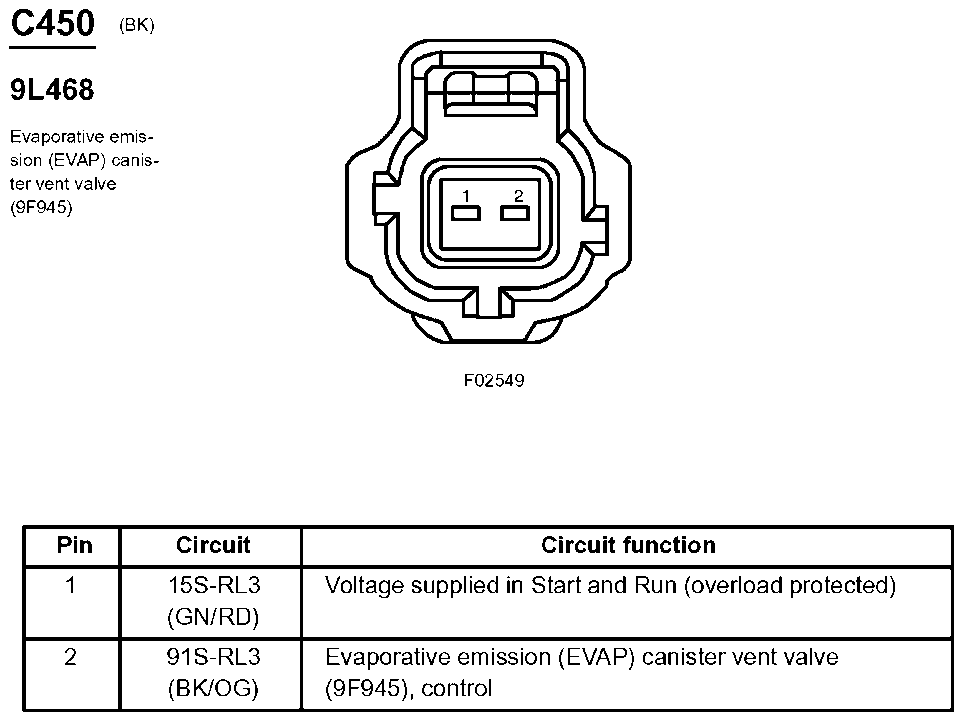 C450 (BK)

9L468

Evaporative emission (EVAP) canister vent valve (9F945)

1 2

F02549

| Pin | Circuit | Circuit function |
|---|---|---|
| 1 | 15S-RL3 (GN/RD) | Voltage supplied in Start and Run (overload protected) |
| 2 | 91S-RL3 (BK/OG) | Evaporative emission (EVAP) canister vent valve (9F945), control |