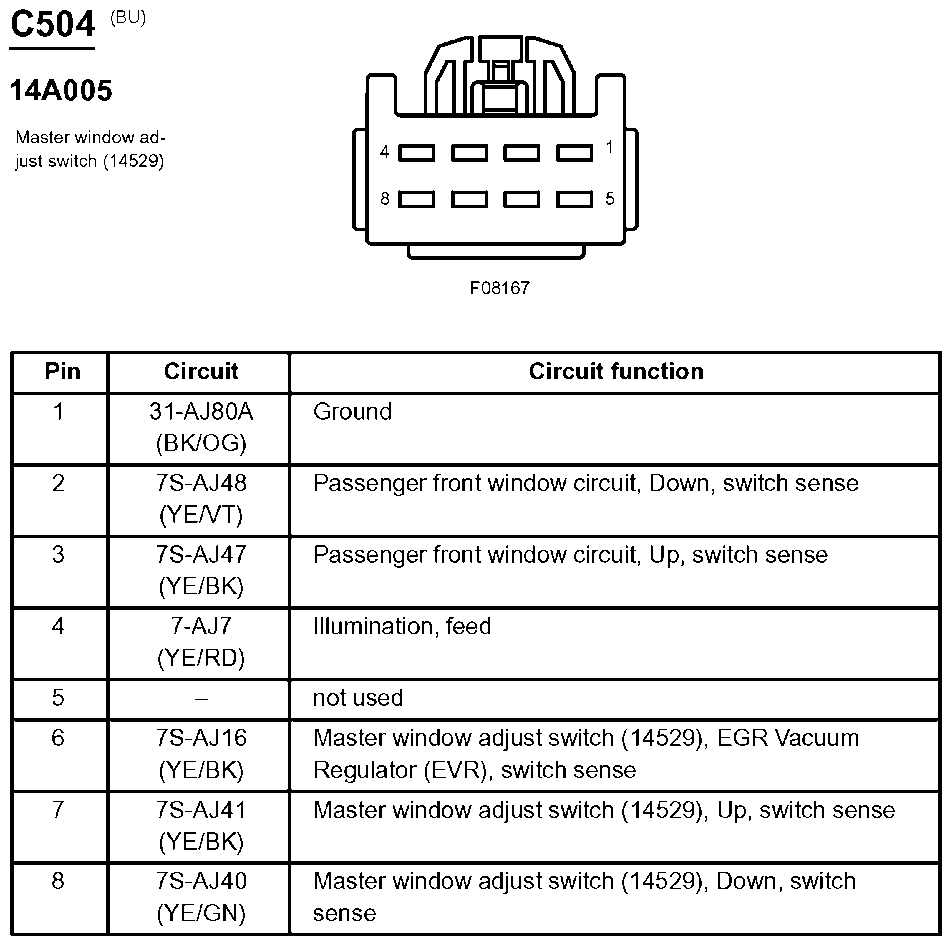 C504 (BU)

14A005

Master window adjust switch (14529)

4 1

8 5

F08167

| Pin | Circuit | Circuit function |
|---|---|---|
| 1 | 31-AJ80A (BK/OG) | Ground |
| 2 | 7S-AJ48 (YE/VT) | Passenger front window circuit, Down, switch sense |
| 3 | 7S-AJ47 (YE/BK) | Passenger front window circuit, Up, switch sense |
| 4 | 7-AJ7 (YE/RD) | Illumination, feed |
| 5 | – | not used |
| 6 | 7S-AJ16 (YE/BK) | Master window adjust switch (14529), EGR Vacuum Regulator (EVR), switch sense |
| 7 | 7S-AJ41 (YE/BK) | Master window adjust switch (14529), Up, switch sense |
| 8 | 7S-AJ40 (YE/GN) | Master window adjust switch (14529), Down, switch sense |