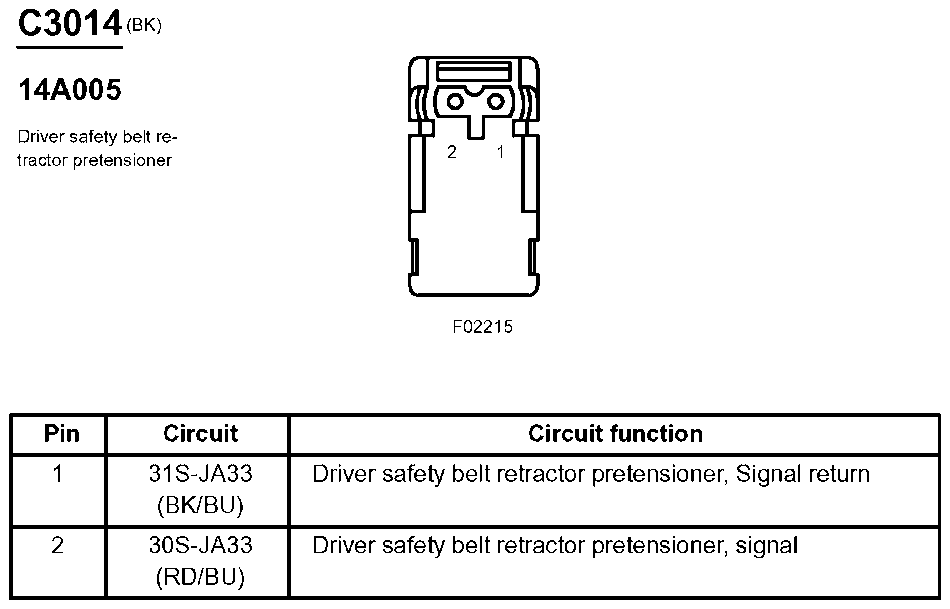 C3014 (BK)

14A005

Driver safety belt retractor pretensioner

2 1

F02215

| Pin | Circuit | Circuit function |
|---|---|---|
| 1 | 31S-JA33 (BK/BU) | Driver safety belt retractor pretensioner, Signal return |
| 2 | 30S-JA33 (RD/BU) | Driver safety belt retractor pretensioner, signal |