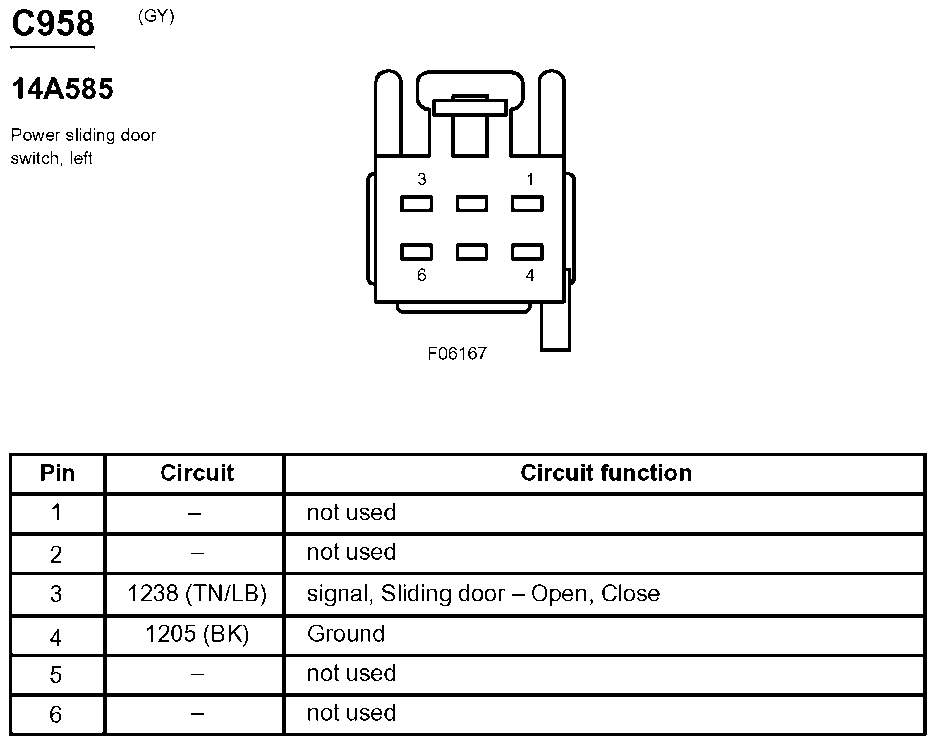 C958 (GY)

14A585

Power sliding door switch, left

3
1
6
4

F06167

| Pin | Circuit | Circuit function |
|---|---|---|
| 1 | – | not used |
| 2 | – | not used |
| 3 | 1238 (TN/LB) | signal, Sliding door – Open, Close |
| 4 | 1205 (BK) | Ground |
| 5 | – | not used |
| 6 | – | not used |