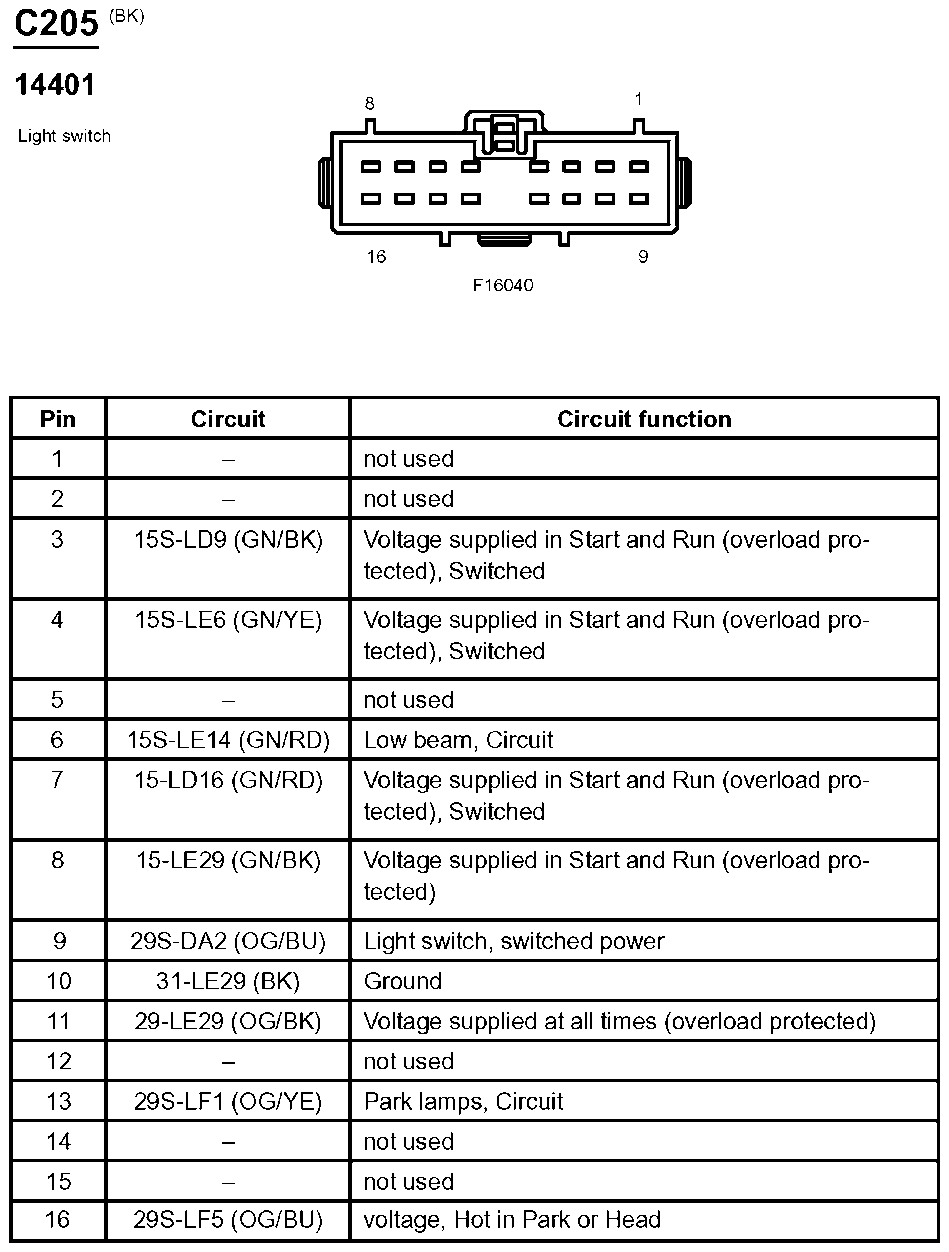 C205 (BK)

14401

Light switch

8

1

16

9

F16040

| Pin | Circuit | Circuit function |
|---|---|---|
| 1 | – | not used |
| 2 | – | not used |
| 3 | 15S-LD9 (GN/BK) | Voltage supplied in Start and Run (overload protected), Switched |
| 4 | 15S-LE6 (GN/YE) | Voltage supplied in Start and Run (overload protected), Switched |
| 5 | – | not used |
| 6 | 15S-LE14 (GN/RD) | Low beam, Circuit |
| 7 | 15-LD16 (GN/RD) | Voltage supplied in Start and Run (overload protected), Switched |
| 8 | 15-LE29 (GN/BK) | Voltage supplied in Start and Run (overload protected) |
| 9 | 29S-DA2 (OG/BU) | Light switch, switched power |
| 10 | 31-LE29 (BK) | Ground |
| 11 | 29-LE29 (OG/BK) | Voltage supplied at all times (overload protected) |
| 12 | – | not used |
| 13 | 29S-LF1 (OG/YE) | Park lamps, Circuit |
| 14 | – | not used |
| 15 | – | not used |
| 16 | 29S-LF5 (OG/BU) | voltage, Hot in Park or Head |