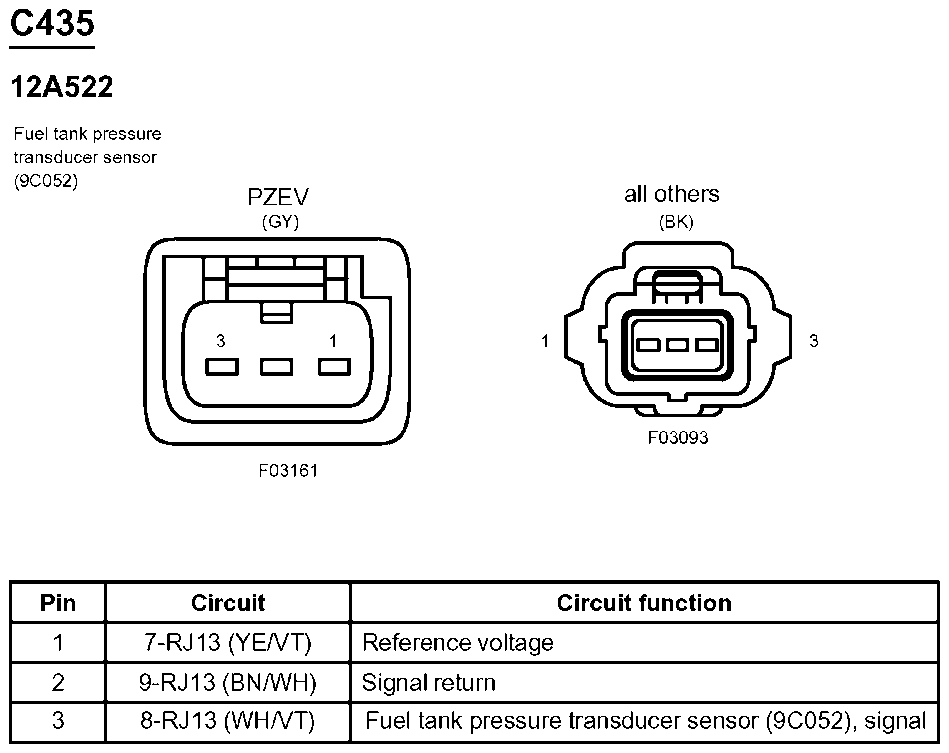 C435

12A522

Fuel tank pressure transducer sensor (9C052)

PZEV
(GY)

3 1

F03161

all others
(BK)

1 3

F03093

| Pin | Circuit | Circuit function |
|---|---|---|
| 1 | 7-RJ13 (YE/VT) | Reference voltage |
| 2 | 9-RJ13 (BN/WH) | Signal return |
| 3 | 8-RJ13 (WH/VT) | Fuel tank pressure transducer sensor (9C052), signal |