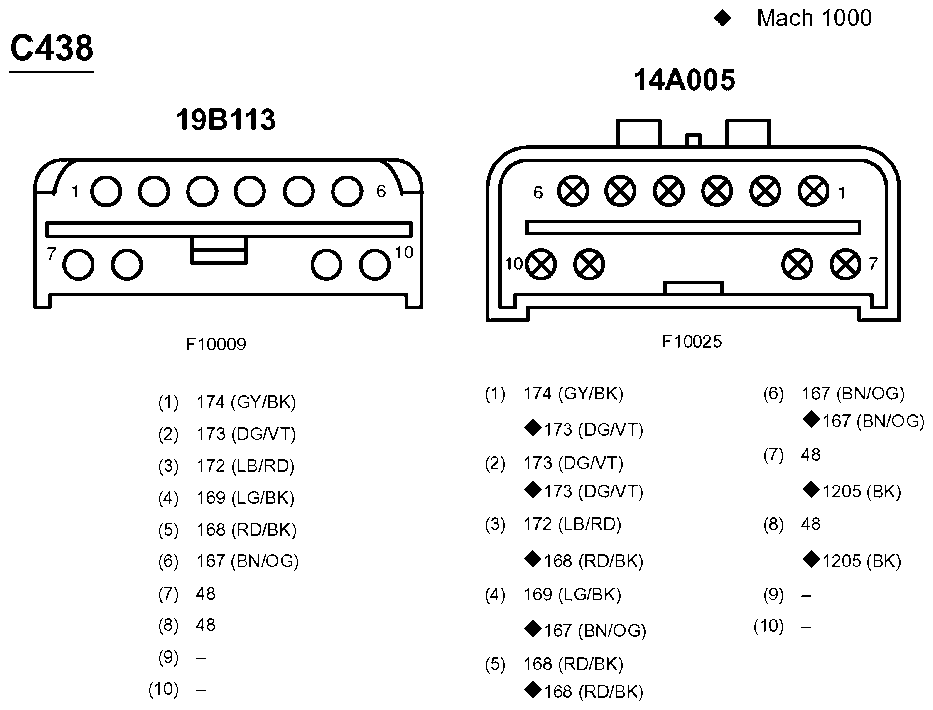 ◆ Mach 1000

C438

19B113

1 6
7 10

F10009

(1) 174 (GY/BK)
(2) 173 (DG/VT)
(3) 172 (LB/RD)
(4) 169 (LG/BK)
(5) 168 (RD/BK)
(6) 167 (BN/OG)
(7) 48
(8) 48
(9) –
(10) –

14A005

6 1
10 7

F10025

(1) 174 (GY/BK)
◆173 (DG/VT)
(2) 173 (DG/VT)
◆173 (DG/VT)
(3) 172 (LB/RD)
◆168 (RD/BK)
(4) 169 (LG/BK)
◆167 (BN/OG)
(5) 168 (RD/BK)
◆168 (RD/BK)

(6) 167 (BN/OG)
◆167 (BN/OG)
(7) 48
◆1205 (BK)
(8) 48
◆1205 (BK)
(9) –
(10) –