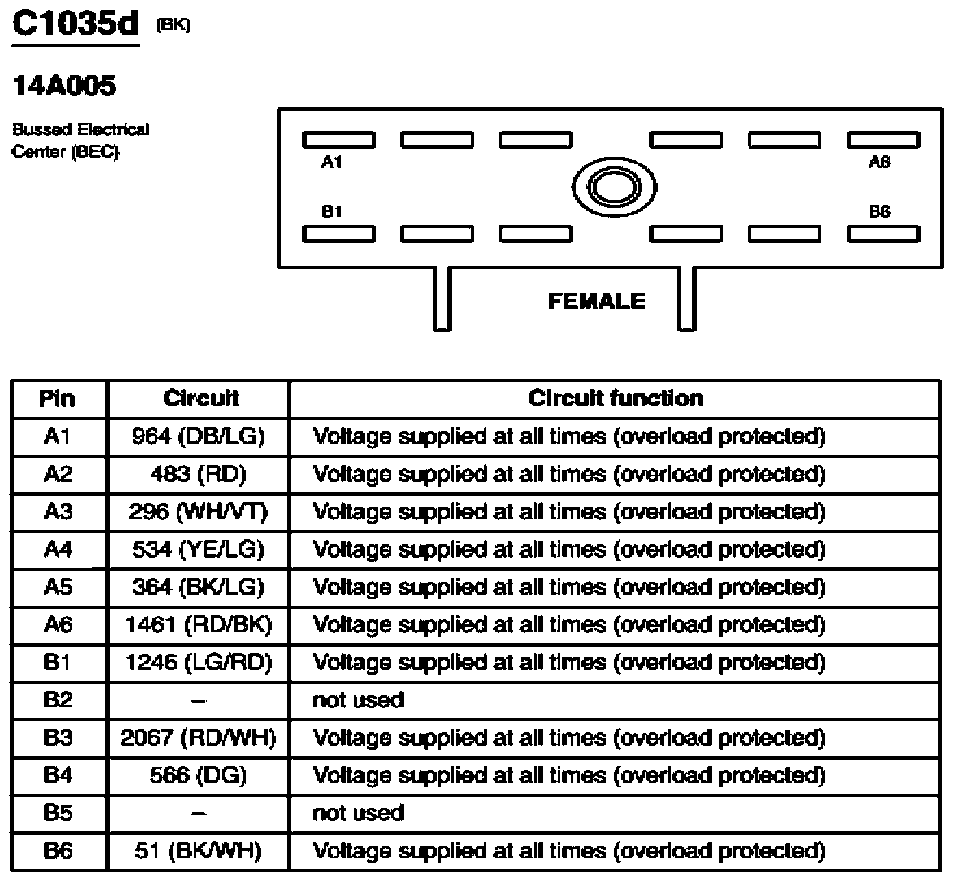 C1035d (BK)

14A005

Bussed Electrical Center (BEC)

A1

A6

B1

B6

FEMALE

| Pin | Circuit | Circuit function |
|---|---|---|
| A1 | 964 (DB/LG) | Voltage supplied at all times (overload protected) |
| A2 | 483 (RD) | Voltage supplied at all times (overload protected) |
| A3 | 296 (WH/VT) | Voltage supplied at all times (overload protected) |
| A4 | 534 (YE/LG) | Voltage supplied at all times (overload protected) |
| A5 | 364 (BK/LG) | Voltage supplied at all times (overload protected) |
| A6 | 1461 (RD/BK) | Voltage supplied at all times (overload protected) |
| B1 | 1246 (LG/RD) | Voltage supplied at all times (overload protected) |
| B2 | – | not used |
| B3 | 2067 (RD/WH) | Voltage supplied at all times (overload protected) |
| B4 | 566 (DG) | Voltage supplied at all times (overload protected) |
| B5 | – | not used |
| B6 | 51 (BK/WH) | Voltage supplied at all times (overload protected) |