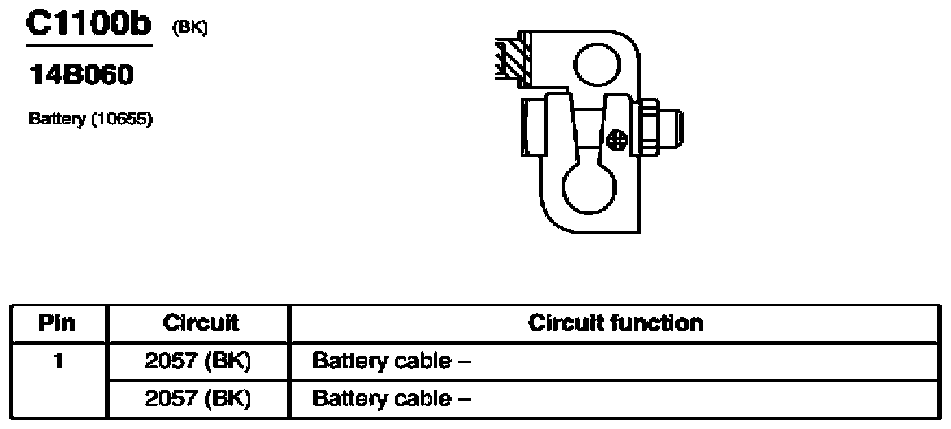 C1100b (BK)

14B060

Battery (10655)

| Pin | Circuit | Circuit function |
|---|---|---|
| 1 | 2057 (BK) | Battery cable – |
|  | 2057 (BK) | Battery cable – |