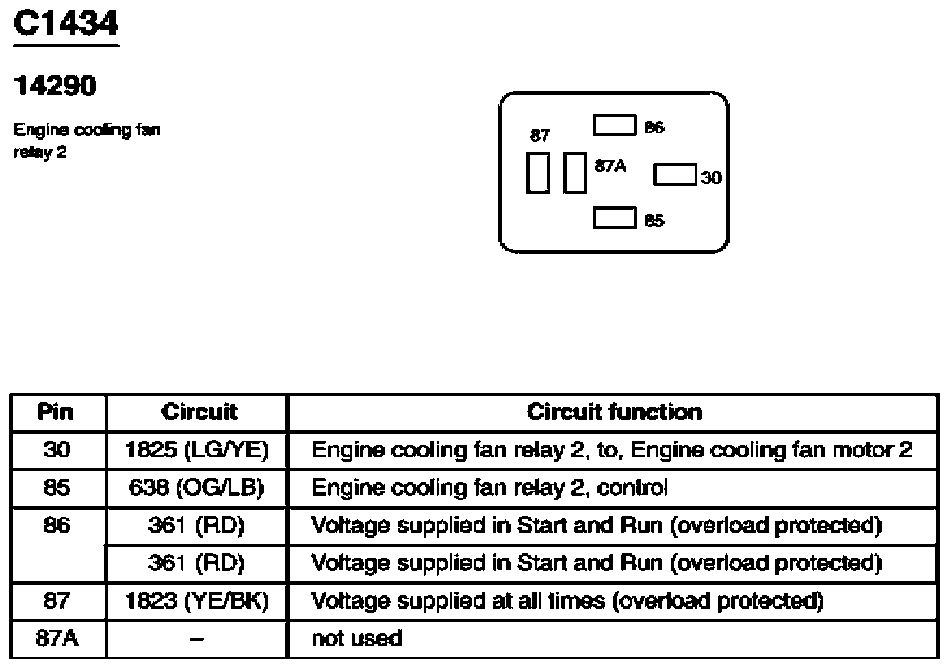 C1434

14290

Engine cooling fan relay 2

87
86
87A
30
85

| Pin | Circuit | Circuit function |
|---|---|---|
| 30 | 1825 (LG/YE) | Engine cooling fan relay 2, to, Engine cooling fan motor 2 |
| 85 | 638 (OG/LB) | Engine cooling fan relay 2, control |
| 86 | 361 (RD) | Voltage supplied in Start and Run (overload protected) |
| | 361 (RD) | Voltage supplied in Start and Run (overload protected) |
| 87 | 1823 (YE/BK) | Voltage supplied at all times (overload protected) |
| 87A | – | not used |