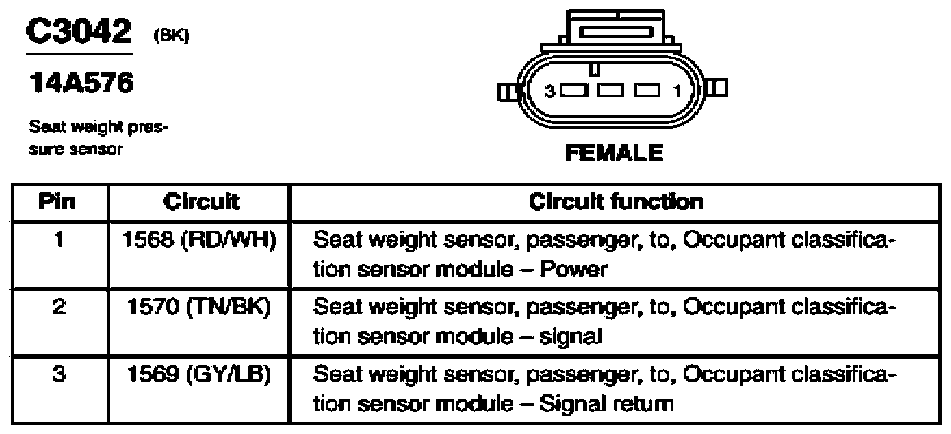 C3042 (BK)

14A576

Seat weight pressure sensor

3 1

FEMALE

| Pin | Circuit | Circuit function |
|---|---|---|
| 1 | 1568 (RD/WH) | Seat weight sensor, passenger, to, Occupant classification sensor module – Power |
| 2 | 1570 (TN/BK) | Seat weight sensor, passenger, to, Occupant classification sensor module – signal |
| 3 | 1569 (GY/LB) | Seat weight sensor, passenger, to, Occupant classification sensor module – Signal return |