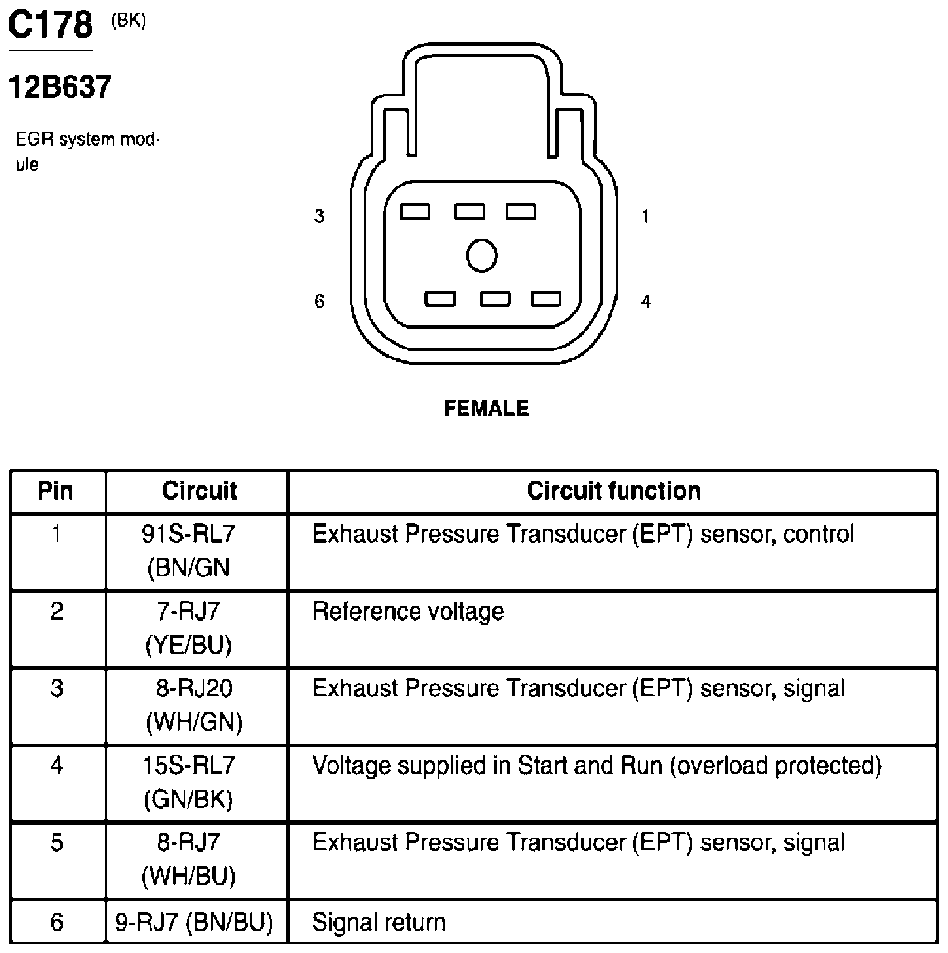 C178 (BK)

12B637

EGR system module

3

1

6

4

FEMALE

| Pin | Circuit | Circuit function |
|---|---|---|
| 1 | 91S-RL7 (BN/GN | Exhaust Pressure Transducer (EPT) sensor, control |
| 2 | 7-RJ7 (YE/BU) | Reference voltage |
| 3 | 8-RJ20 (WH/GN) | Exhaust Pressure Transducer (EPT) sensor, signal |
| 4 | 15S-RL7 (GN/BK) | Voltage supplied in Start and Run (overload protected) |
| 5 | 8-RJ7 (WH/BU) | Exhaust Pressure Transducer (EPT) sensor, signal |
| 6 | 9-RJ7 (BN/BU) | Signal return |