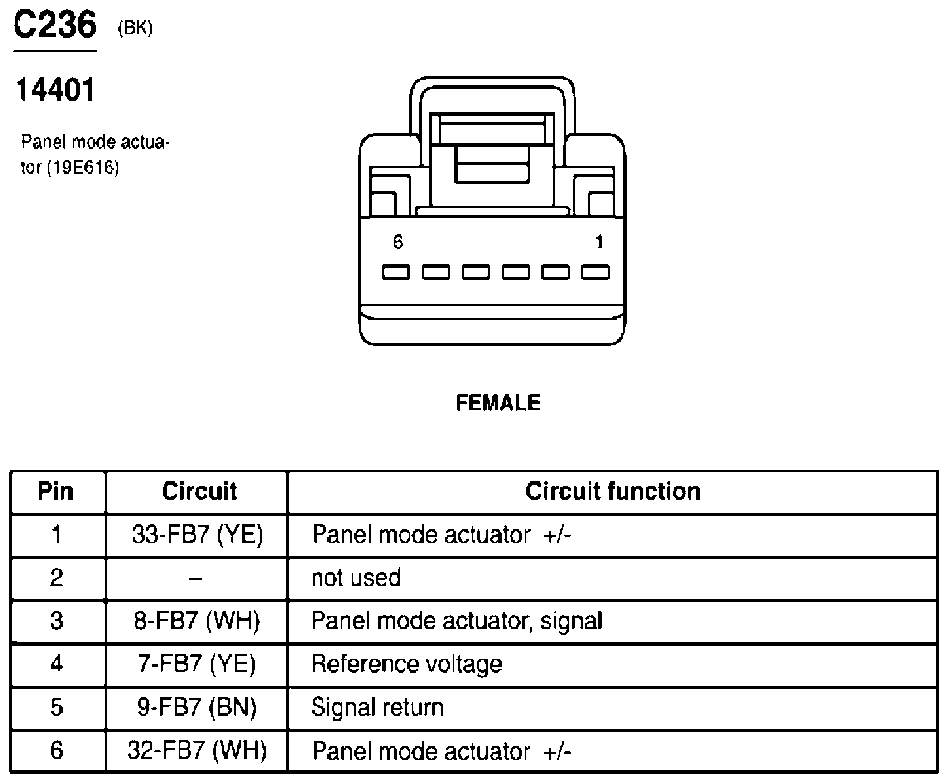 C236 (BK)

14401

Panel mode actuator (19E616)

6 1

FEMALE

| Pin | Circuit | Circuit function |
|---|---|---|
| 1 | 33-FB7 (YE) | Panel mode actuator +/- |
| 2 | – | not used |
| 3 | 8-FB7 (WH) | Panel mode actuator, signal |
| 4 | 7-FB7 (YE) | Reference voltage |
| 5 | 9-FB7 (BN) | Signal return |
| 6 | 32-FB7 (WH) | Panel mode actuator +/- |