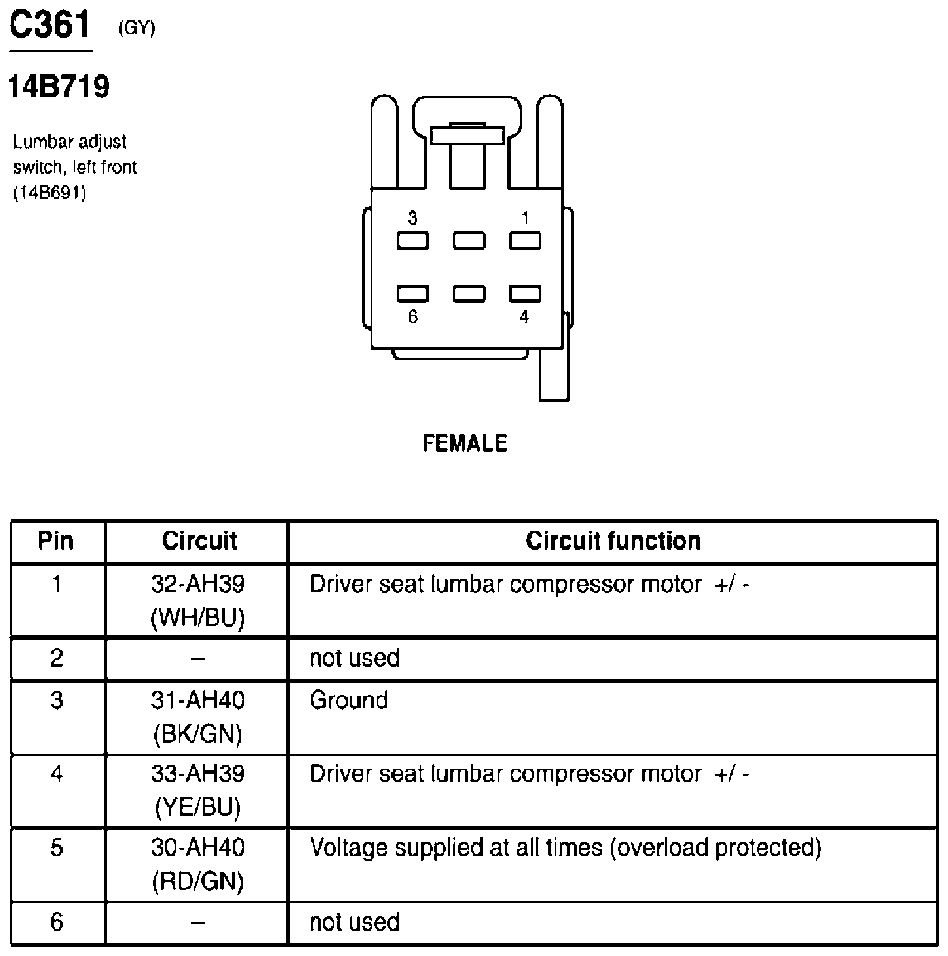 C361 (GY)

14B719

Lumbar adjust switch, left front (14B691)

3 1
6 4

FEMALE

| Pin | Circuit | Circuit function |
|---|---|---|
| 1 | 32-AH39 (WH/BU) | Driver seat lumbar compressor motor +/ - |
| 2 | – | not used |
| 3 | 31-AH40 (BK/GN) | Ground |
| 4 | 33-AH39 (YE/BU) | Driver seat lumbar compressor motor +/ - |
| 5 | 30-AH40 (RD/GN) | Voltage supplied at all times (overload protected) |
| 6 | – | not used |