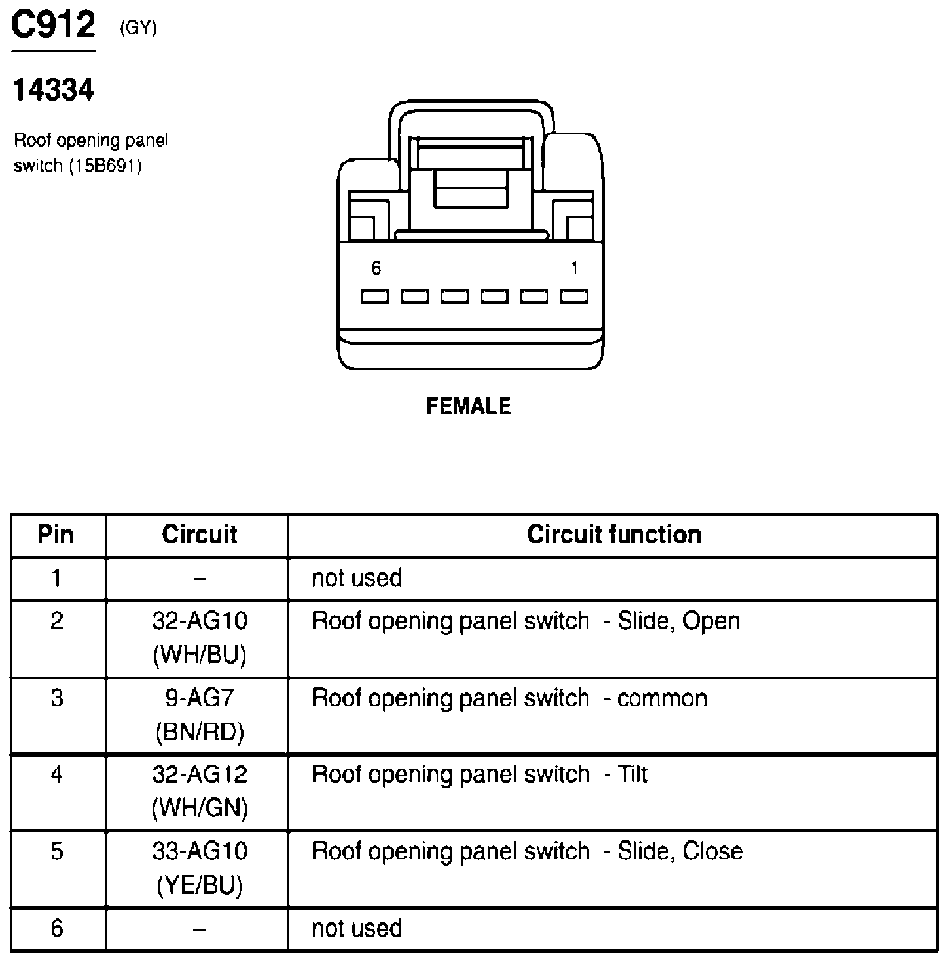 C912 (GY)

14334

Roof opening panel switch (15B691)

6 1

FEMALE

| Pin | Circuit | Circuit function |
|---|---|---|
| 1 | – | not used |
| 2 | 32-AG10 (WH/BU) | Roof opening panel switch - Slide, Open |
| 3 | 9-AG7 (BN/RD) | Roof opening panel switch - common |
| 4 | 32-AG12 (WH/GN) | Roof opening panel switch - Tilt |
| 5 | 33-AG10 (YE/BU) | Roof opening panel switch - Slide, Close |
| 6 | – | not used |