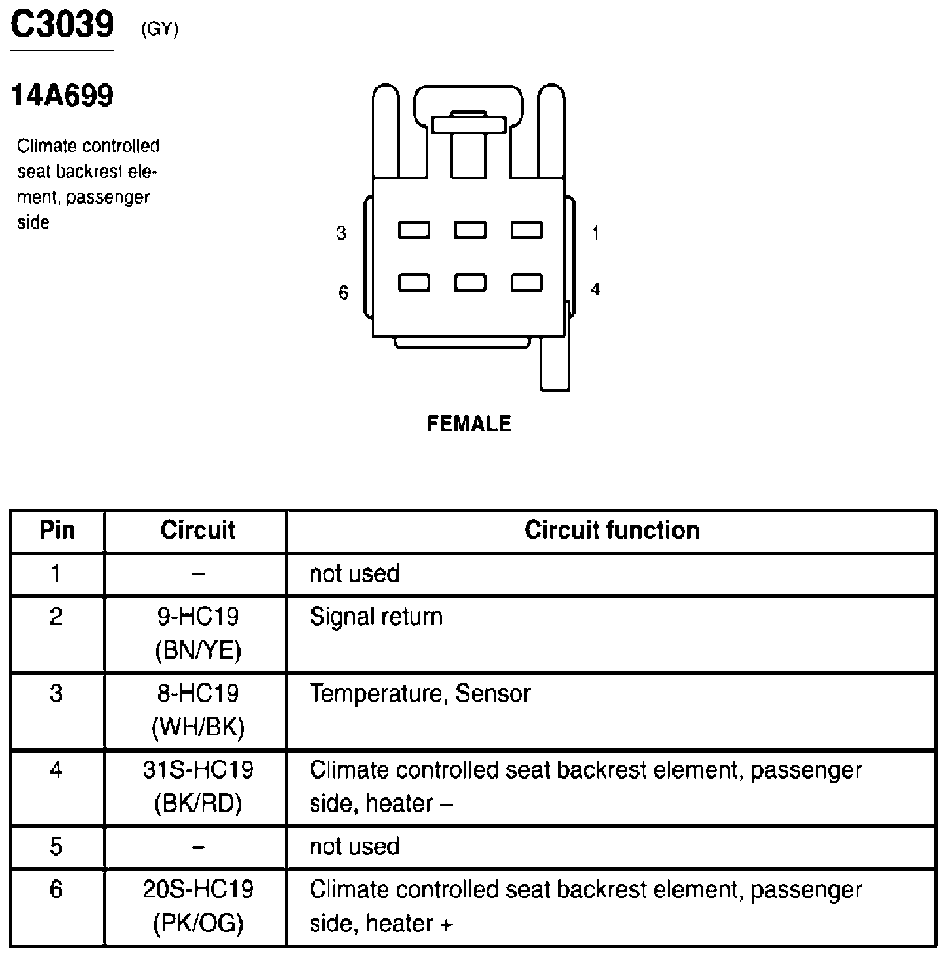 C3039 (GY)

14A699

Climate controlled seat backrest element, passenger side

3

1

6

4

FEMALE

| Pin | Circuit | Circuit function |
|---|---|---|
| 1 | – | not used |
| 2 | 9-HC19 (BN/YE) | Signal return |
| 3 | 8-HC19 (WH/BK) | Temperature, Sensor |
| 4 | 31S-HC19 (BK/RD) | Climate controlled seat backrest element, passenger side, heater – |
| 5 | – | not used |
| 6 | 20S-HC19 (PK/OG) | Climate controlled seat backrest element, passenger side, heater + |