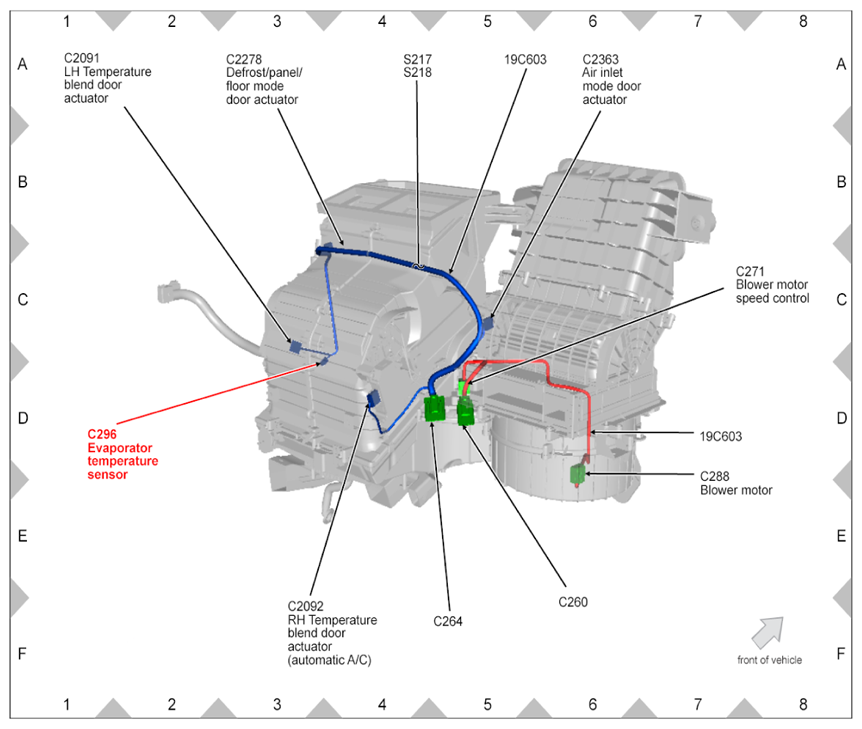 1 2 3 4 5 6 7 8

A
B
C
D
E
F

C2091
LH Temperature blend door actuator

C2278
Defrost/panel/ floor mode door actuator

S217
S218

19C603

C2363
Air inlet mode door actuator

C271
Blower motor speed control

C296
Evaporator temperature sensor

19C603

C288
Blower motor

C2092
RH Temperature blend door actuator (automatic A/C)

C264

C260

front of vehicle

A
B
C
D
E
F

1 2 3 4 5 6 7 8