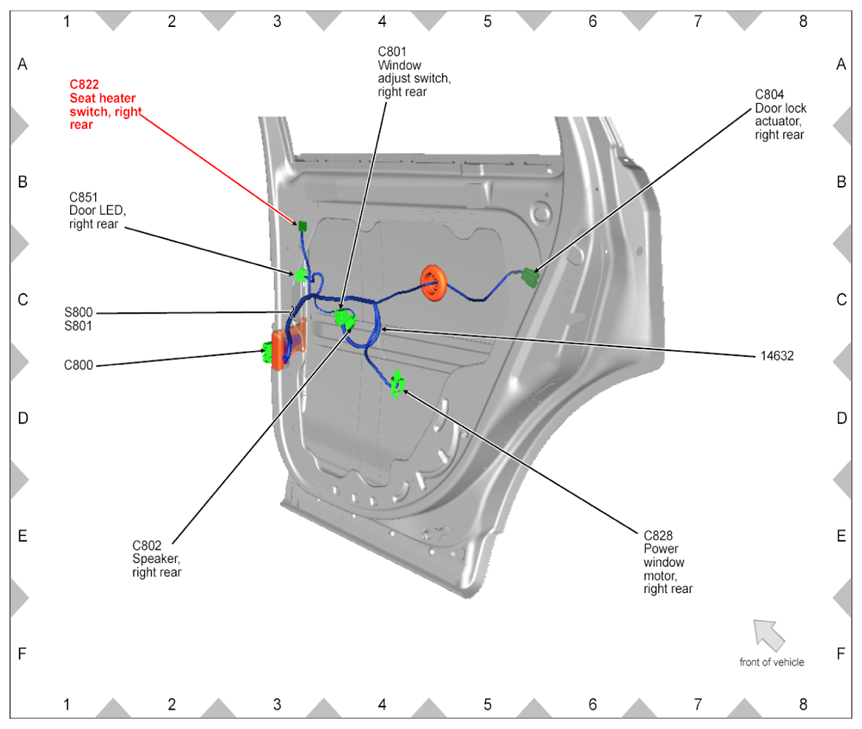 1 2 3 4 5 6 7 8

A
B
C
D
E
F

C822
Seat heater switch, right rear

C801
Window adjust switch, right rear

C804
Door lock actuator, right rear

C851
Door LED, right rear

S800
S801

C800

14632

C802
Speaker, right rear

C828
Power window motor, right rear

front of vehicle

A
B
C
D
E
F

1 2 3 4 5 6 7 8