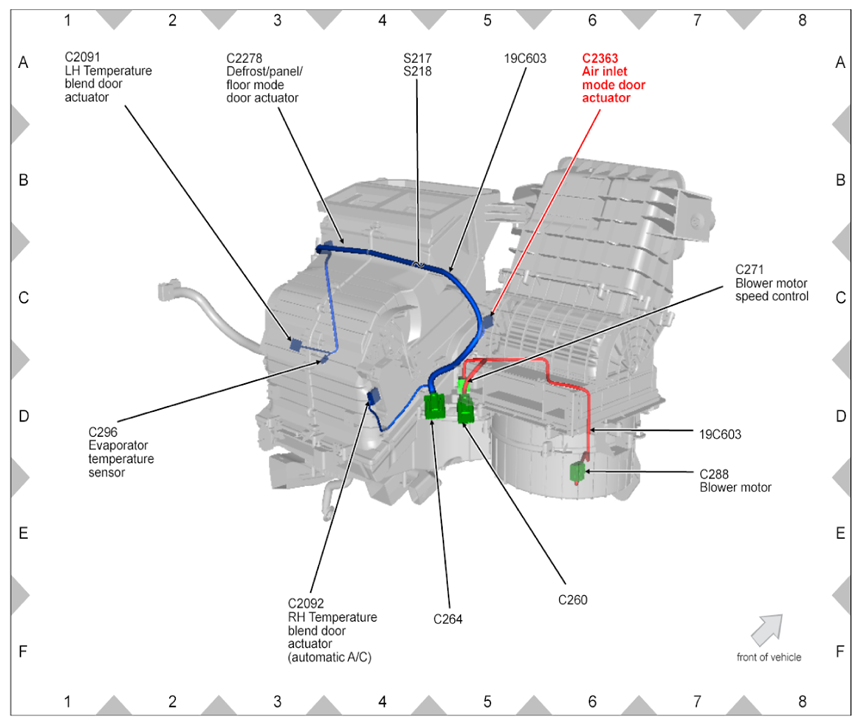 1 2 3 4 5 6 7 8

A
B
C
D
E
F

C2091
LH Temperature blend door actuator

C2278
Defrost/panel/ floor mode door actuator

S217
S218

19C603

C2363
Air inlet mode door actuator

C271
Blower motor speed control

C296
Evaporator temperature sensor

19C603

C288
Blower motor

C2092
RH Temperature blend door actuator (automatic A/C)

C264

C260

front of vehicle

A
B
C
D
E
F

1 2 3 4 5 6 7 8