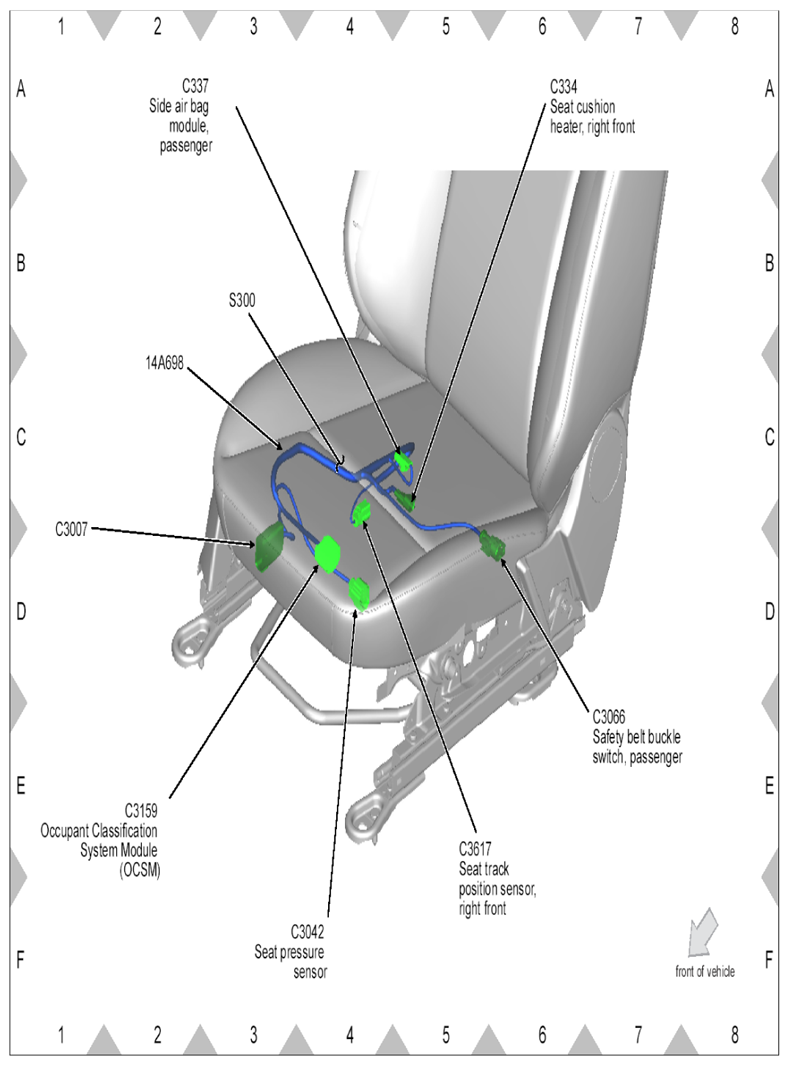 1 2 3 4 5 6 7 8

A
B
C
D
E
F

C337
Side air bag module, passenger

C334
Seat cushion heater, right front

S300

14A698

C3007

C3066
Safety belt buckle switch, passenger

C3159
Occupant Classification System Module (OCSM)

C3617
Seat track position sensor, right front

C3042
Seat pressure sensor

front of vehicle

A
B
C
D
E
F

1 2 3 4 5 6 7 8