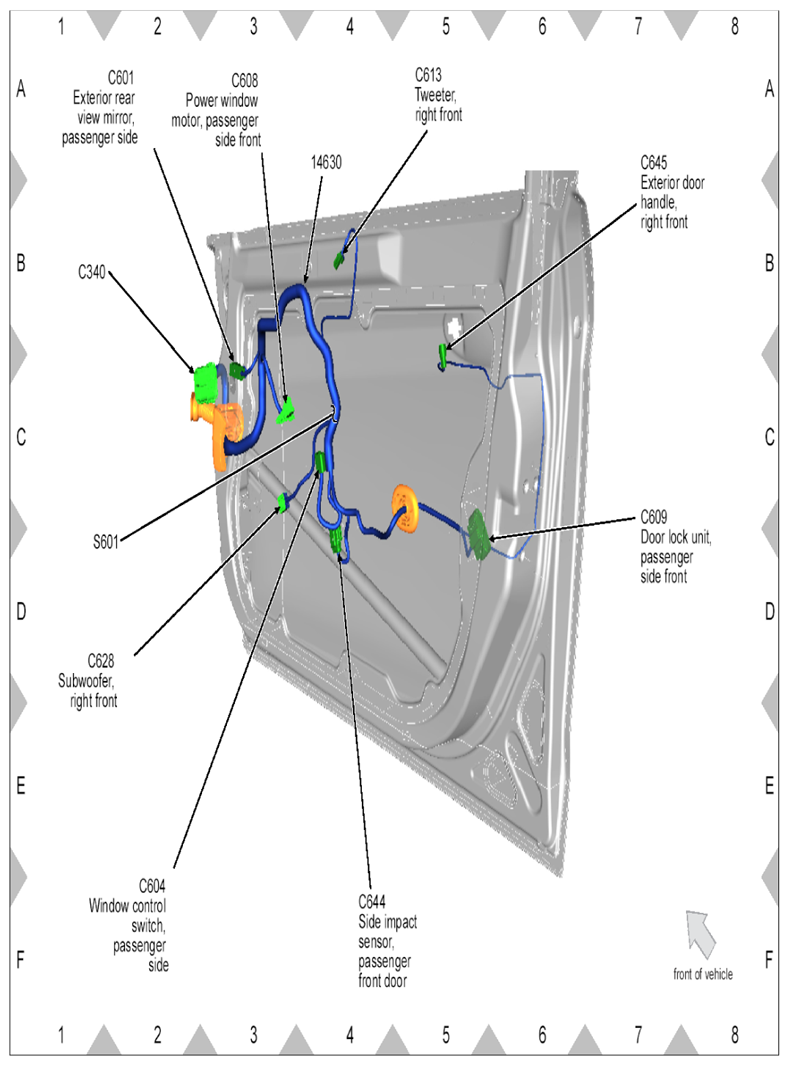 1 2 3 4 5 6 7 8

A
B
C
D
E
F

C601
Exterior rear view mirror, passenger side

C608
Power window motor, passenger side front

C613
Tweeter, right front

14630

C645
Exterior door handle, right front

C340

S601

C609
Door lock unit, passenger side front

C628
Subwoofer, right front

C604
Window control switch, passenger side

C644
Side impact sensor, passenger front door

front of vehicle

A
B
C
D
E
F

1 2 3 4 5 6 7 8