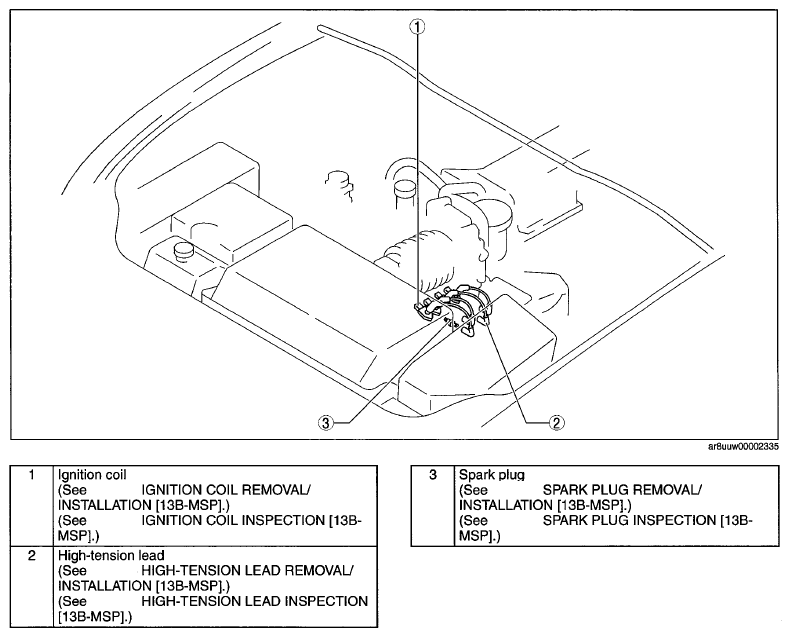 1

3

2

ar8uuw00002335

| 1 | Ignition coil (See IGNITION COIL REMOVAL/ INSTALLATION [13B-MSP].) (See IGNITION COIL INSPECTION [13B-MSP].) |
|---|---|
| 2 | High-tension lead (See HIGH-TENSION LEAD REMOVAL/ INSTALLATION [13B-MSP].) (See HIGH-TENSION LEAD INSPECTION [13B-MSP].) |

| 3 | Spark plug (See SPARK PLUG REMOVAL/ INSTALLATION [13B-MSP].) (See SPARK PLUG INSPECTION [13B-MSP].) |
|---|---|