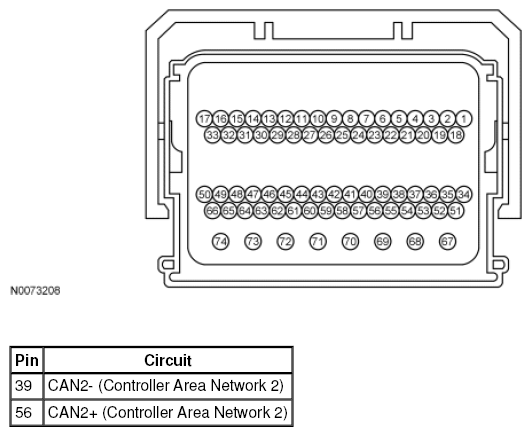 17 16 15 14 13 12 11 10 9 8 7 6 5 4 3 2 1
33 32 31 30 29 28 27 26 25 24 23 22 21 20 19 18
50 49 48 47 46 45 44 43 42 41 40 39 38 37 36 35 34
66 65 64 63 62 61 60 59 58 57 56 55 54 53 52 51
74 73 72 71 70 69 68 67

N0073208

| Pin | Circuit |
|---|---|
| 39 | CAN2- (Controller Area Network 2) |
| 56 | CAN2+ (Controller Area Network 2) |