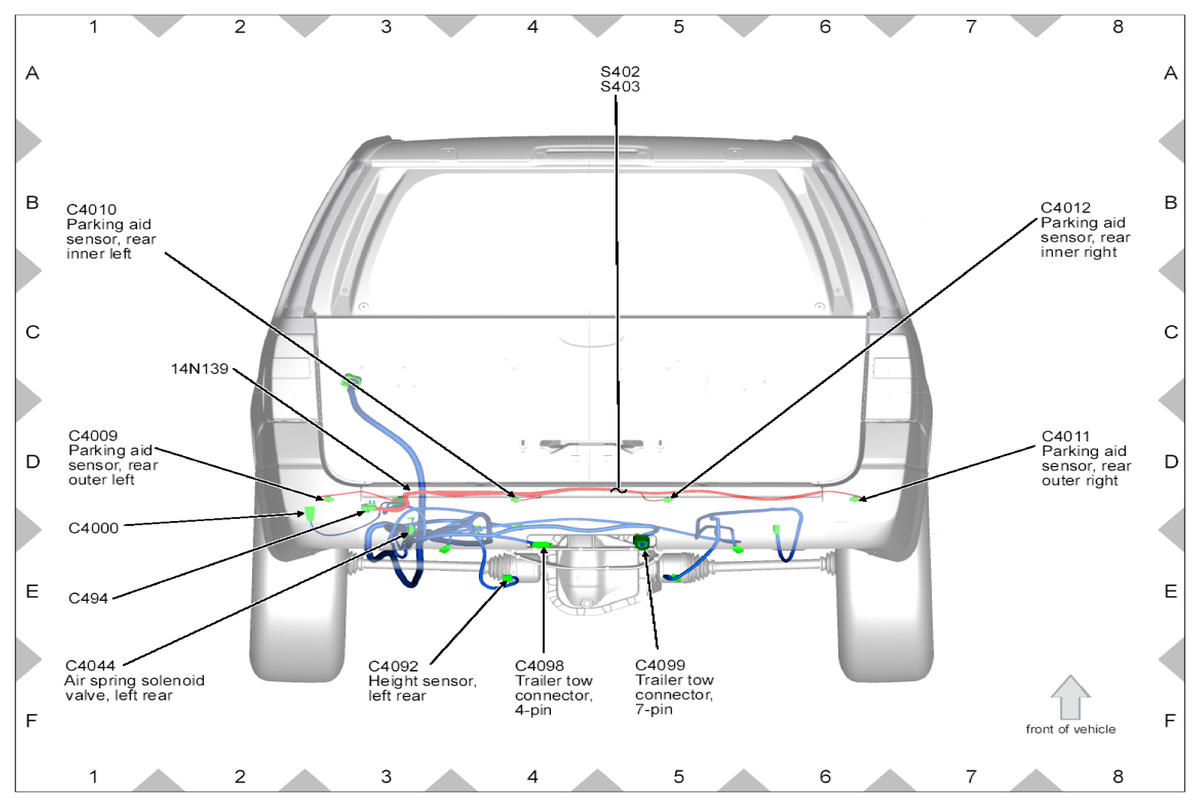 1 2 3 4 5 6 7 8

A B C D E F

S402
S403

C4010
Parking aid sensor, rear inner left

C4012
Parking aid sensor, rear inner right

14N139

C4009
Parking aid sensor, rear outer left

C4011
Parking aid sensor, rear outer right

C4000

C494

C4044
Air spring solenoid valve, left rear

C4092
Height sensor, left rear

C4098
Trailer tow connector, 4-pin

C4099
Trailer tow connector, 7-pin

front of vehicle

A B C D E F

1 2 3 4 5 6 7 8