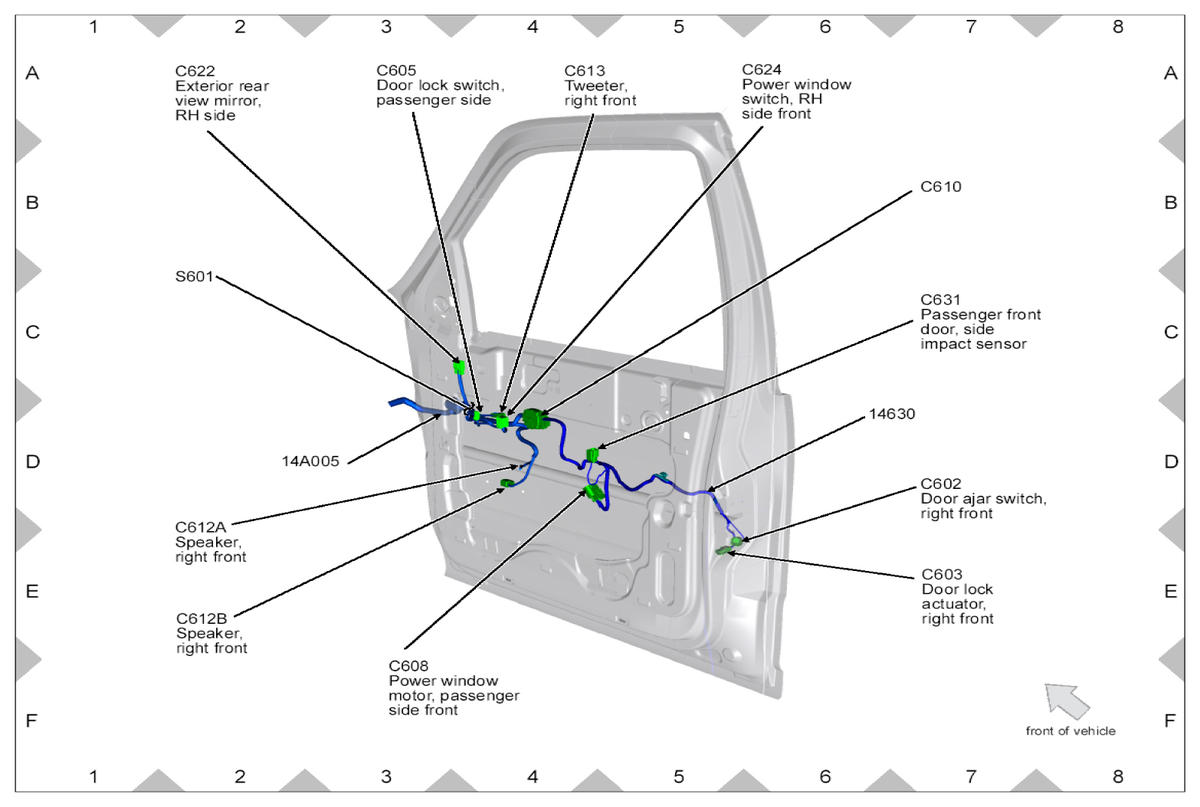 1 2 3 4 5 6 7 8

A
B
C
D
E
F

C622
Exterior rear view mirror, RH side

C605
Door lock switch, passenger side

C613
Tweeter, right front

C624
Power window switch, RH side front

C610

S601

C631
Passenger front door, side impact sensor

14630

14A005

C602
Door ajar switch, right front

C612A
Speaker, right front

C603
Door lock actuator, right front

C612B
Speaker, right front

C608
Power window motor, passenger side front

front of vehicle

A
B
C
D
E
F

1 2 3 4 5 6 7 8