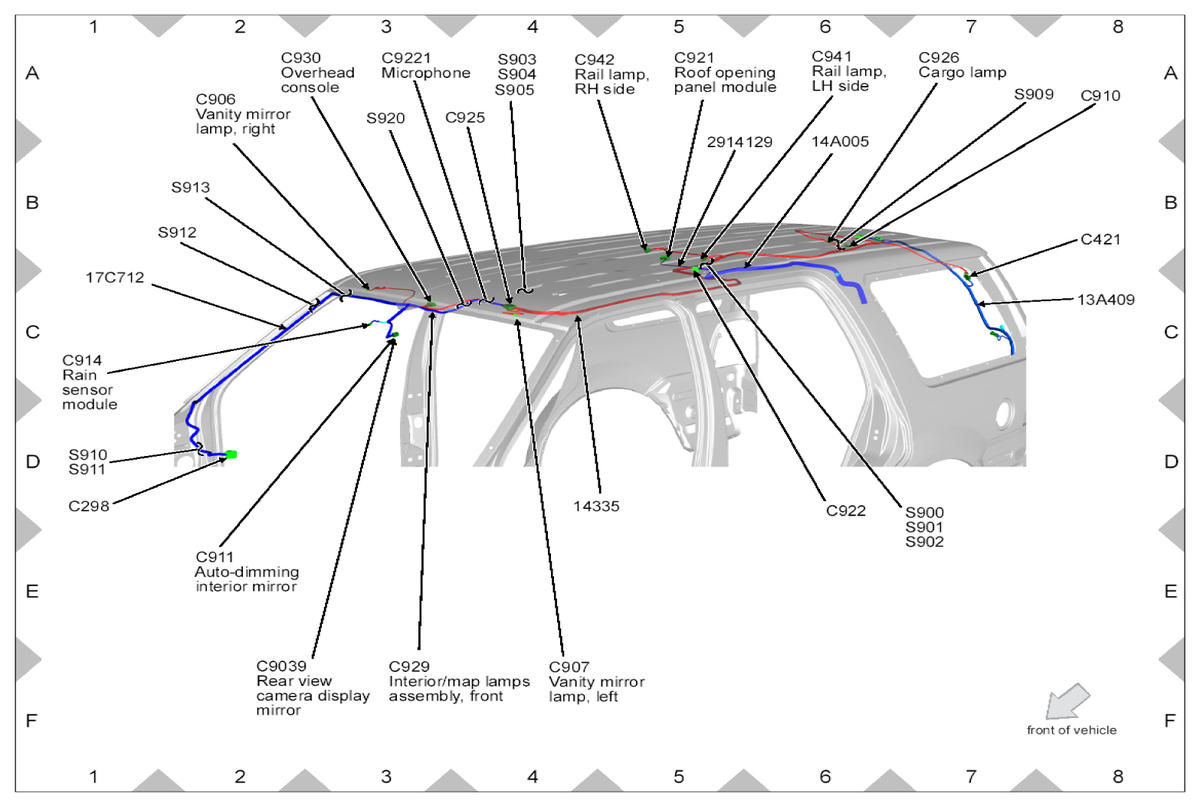 1 2 3 4 5 6 7 8

A B C D E F

C930
Overhead
console

C9221
Microphone

S903
S904
S905

C942
Rail lamp,
RH side

C921
Roof opening
panel module

C941
Rail lamp,
LH side

C926
Cargo lamp

S909

C910

C906
Vanity mirror
lamp, right

S920

C925

2914129

14A005

S913

S912

17C712

C421

13A409

C914
Rain
sensor
module

S910
S911

C298

14335

C922

S900
S901
S902

C911
Auto-dimming
interior mirror

C9039
Rear view
camera display
mirror

C929
Interior/map lamps
assembly, front

C907
Vanity mirror
lamp, left

front of vehicle

A B C D E F

1 2 3 4 5 6 7 8