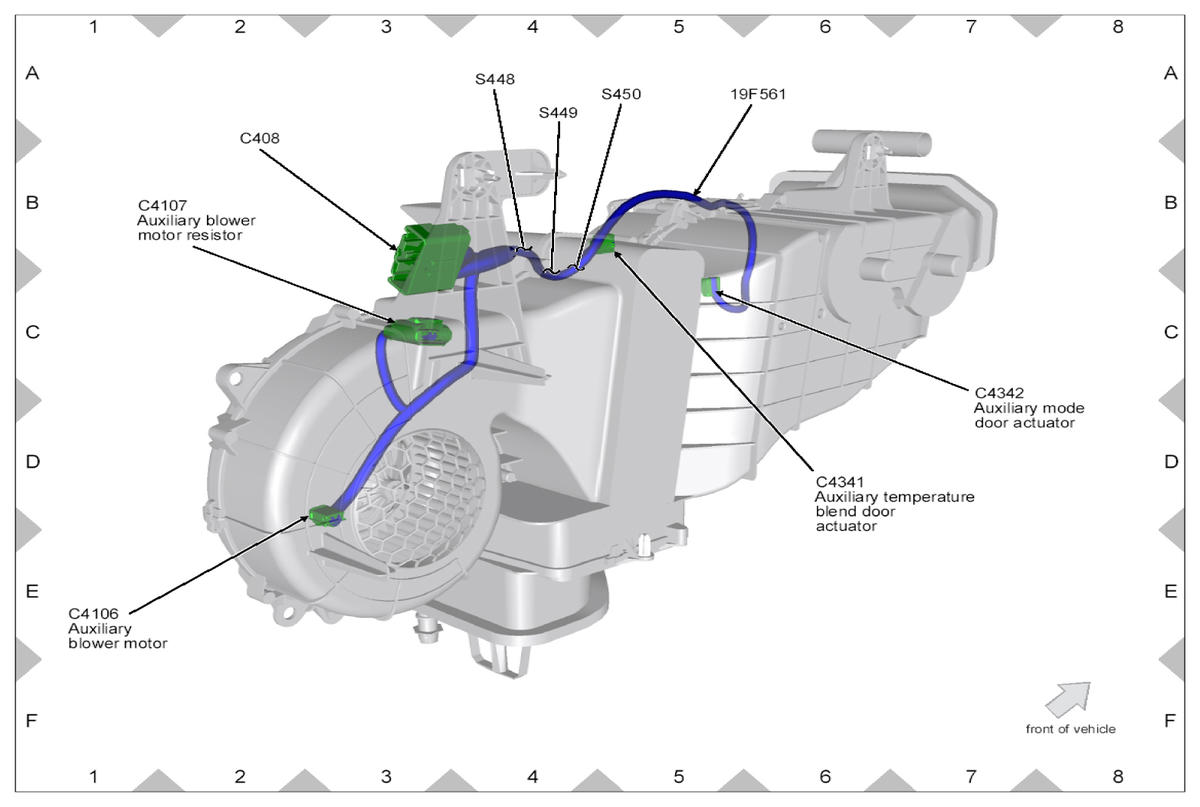 1 2 3 4 5 6 7 8

A
B
C
D
E
F

S448
S449
S450
19F561
C408
C4107
Auxiliary blower motor resistor
C4342
Auxiliary mode door actuator
C4341
Auxiliary temperature blend door actuator
C4106
Auxiliary blower motor
front of vehicle

A
B
C
D
E
F

1 2 3 4 5 6 7 8