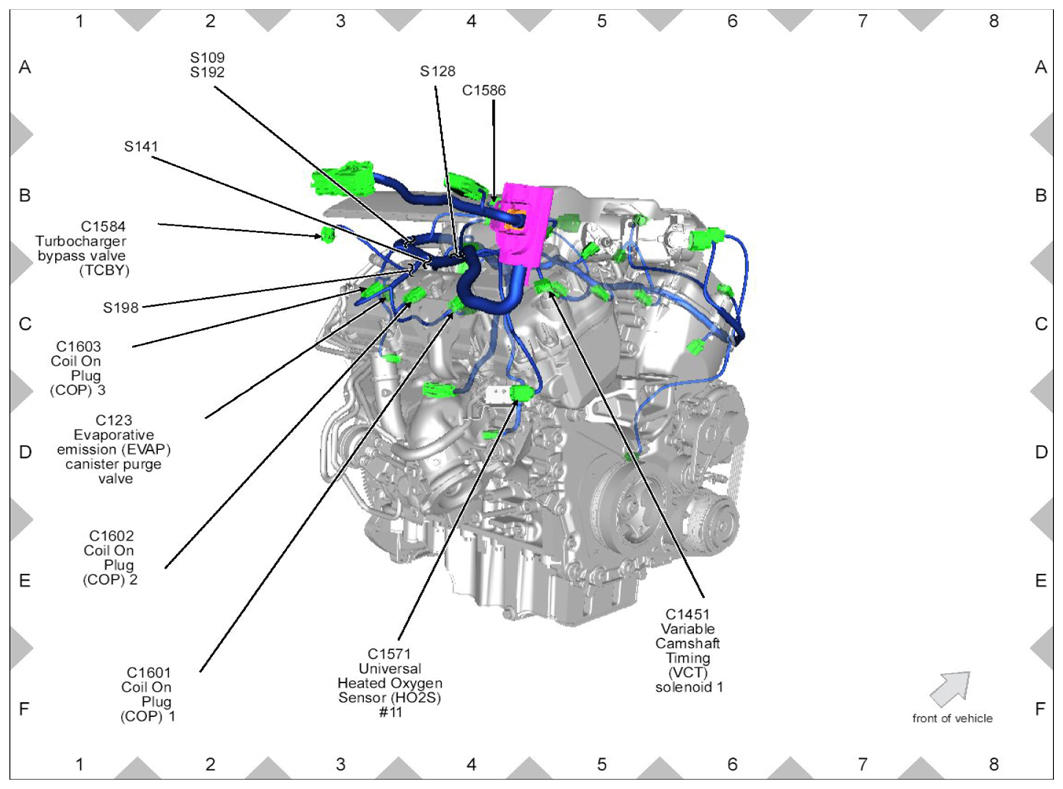 1 2 3 4 5 6 7 8

A B C D E F

S109
S192

S128

C1586

S141

C1584
Turbocharger bypass valve (TCBY)

S198

C1603
Coil On Plug (COP) 3

C123
Evaporative emission (EVAP) canister purge valve

C1602
Coil On Plug (COP) 2

C1601
Coil On Plug (COP) 1

C1571
Universal Heated Oxygen Sensor (HO2S) #11

C1451
Variable Camshaft Timing (VCT) solenoid 1

front of vehicle

A B C D E F

1 2 3 4 5 6 7 8