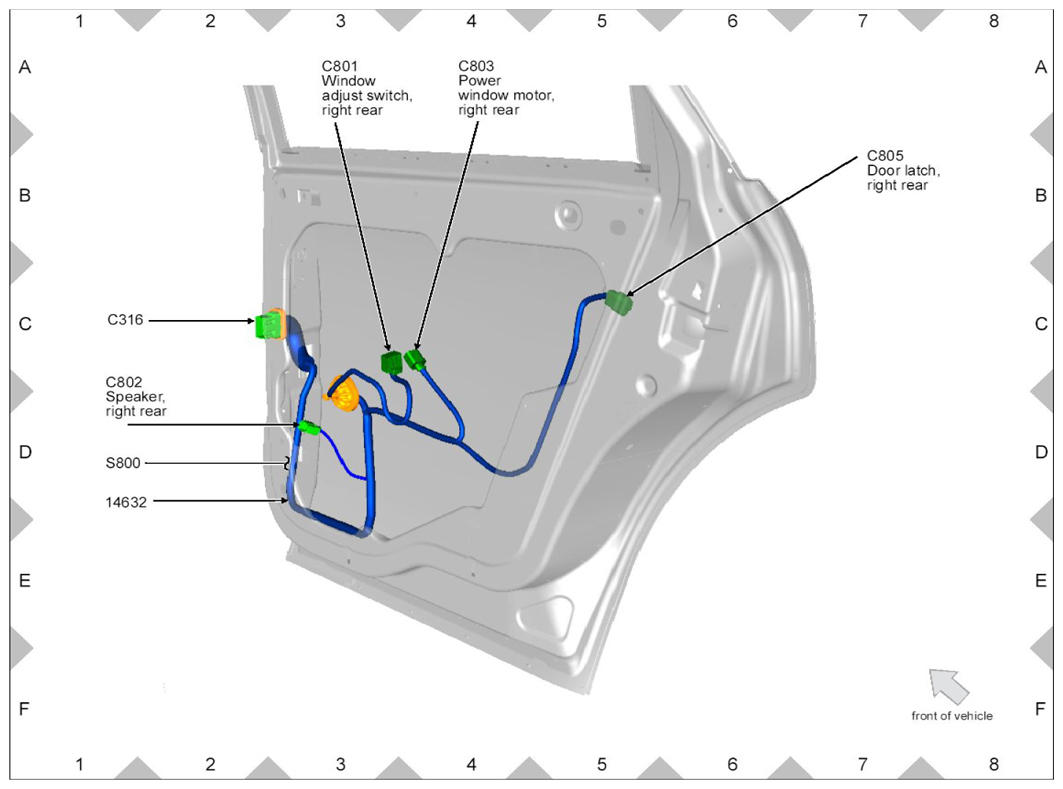 1 2 3 4 5 6 7 8

A B C D E F

C801
Window adjust switch, right rear

C803
Power window motor, right rear

C805
Door latch, right rear

C316

C802
Speaker, right rear

S800

14632

front of vehicle

A B C D E F

1 2 3 4 5 6 7 8